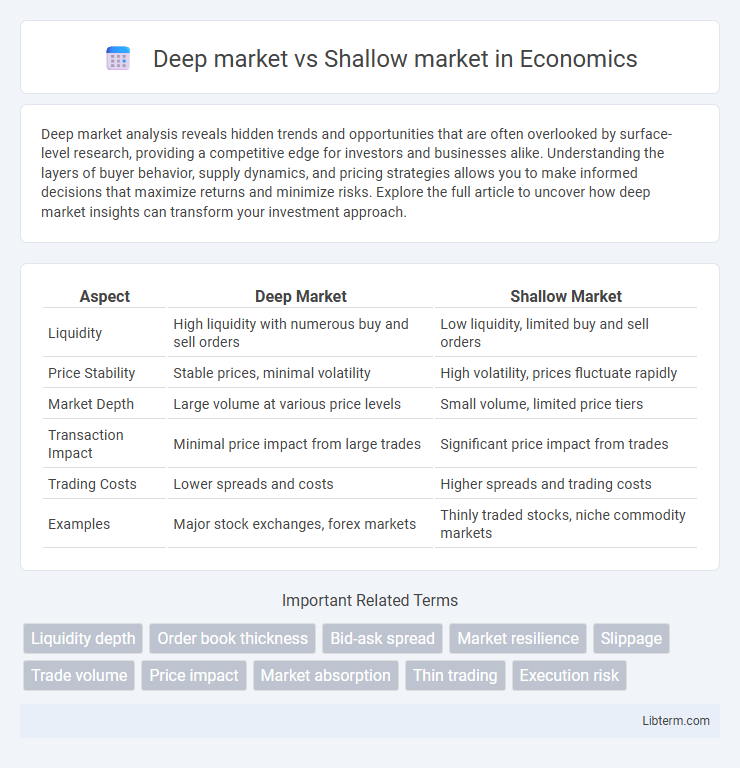 Deep market vs Shallow market in Economics

Deep market analysis reveals hidden trends and opportunities that are often overlooked by surface-level research, providing a competitive edge for investors and businesses alike. Understanding the layers of buyer behavior, supply dynamics, and pricing strategies allows you to make informed decisions that maximize returns and minimize risks. Explore the full article to uncover how deep market insights can transform your investment approach.

| Aspect | Deep Market | Shallow Market |
|---|---|---|
| Liquidity | High liquidity with numerous buy and sell orders | Low liquidity, limited buy and sell orders |
| Price Stability | Stable prices, minimal volatility | High volatility, prices fluctuate rapidly |
| Market Depth | Large volume at various price levels | Small volume, limited price tiers |
| Transaction Impact | Minimal price impact from large trades | Significant price impact from trades |
| Trading Costs | Lower spreads and costs | Higher spreads and trading costs |
| Examples | Major stock exchanges, forex markets | Thinly traded stocks, niche commodity markets |

Important Related Terms

Liquidity depth
Order book thickness
Bid-ask spread
Market resilience
Slippage
Trade volume
Price impact
Market absorption
Thin trading
Execution risk

Libterm.com