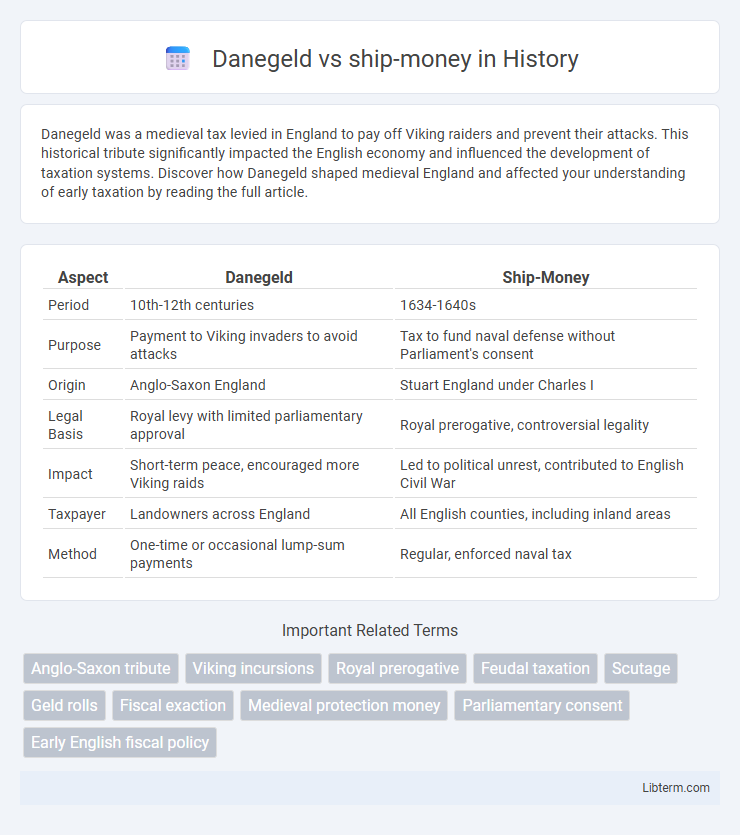 Danegeld vs ship-money in History

Danegeld was a medieval tax levied in England to pay off Viking raiders and prevent their attacks. This historical tribute significantly impacted the English economy and influenced the development of taxation systems. Discover how Danegeld shaped medieval England and affected your understanding of early taxation by reading the full article.

| Aspect | Danegeld | Ship-Money |
|---|---|---|
| Period | 10th-12th centuries | 1634-1640s |
| Purpose | Payment to Viking invaders to avoid attacks | Tax to fund naval defense without Parliament's consent |
| Origin | Anglo-Saxon England | Stuart England under Charles I |
| Legal Basis | Royal levy with limited parliamentary approval | Royal prerogative, controversial legality |
| Impact | Short-term peace, encouraged more Viking raids | Led to political unrest, contributed to English Civil War |
| Taxpayer | Landowners across England | All English counties, including inland areas |
| Method | One-time or occasional lump-sum payments | Regular, enforced naval tax |

Important Related Terms

Anglo-Saxon tribute
Viking incursions
Royal prerogative
Feudal taxation
Scutage
Geld rolls
Fiscal exaction
Medieval protection money
Parliamentary consent
Early English fiscal policy

Libterm.com