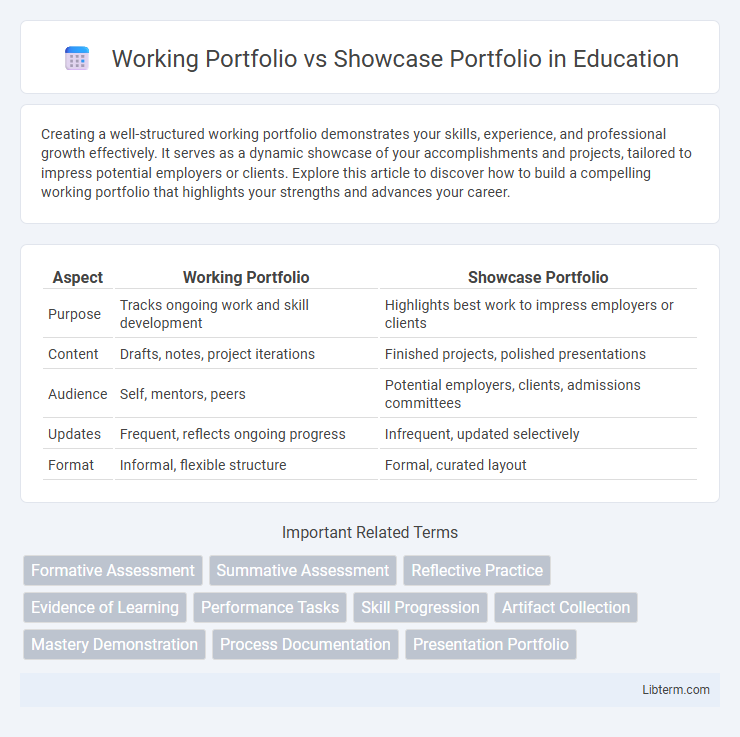 Working Portfolio vs Showcase Portfolio in Education

Creating a well-structured working portfolio demonstrates your skills, experience, and professional growth effectively. It serves as a dynamic showcase of your accomplishments and projects, tailored to impress potential employers or clients. Explore this article to discover how to build a compelling working portfolio that highlights your strengths and advances your career.

| Aspect | Working Portfolio | Showcase Portfolio |
|---|---|---|
| Purpose | Tracks ongoing work and skill development | Highlights best work to impress employers or clients |
| Content | Drafts, notes, project iterations | Finished projects, polished presentations |
| Audience | Self, mentors, peers | Potential employers, clients, admissions committees |
| Updates | Frequent, reflects ongoing progress | Infrequent, updated selectively |
| Format | Informal, flexible structure | Formal, curated layout |

Important Related Terms

Formative Assessment
Summative Assessment
Reflective Practice
Evidence of Learning
Performance Tasks
Skill Progression
Artifact Collection
Mastery Demonstration
Process Documentation
Presentation Portfolio

Libterm.com