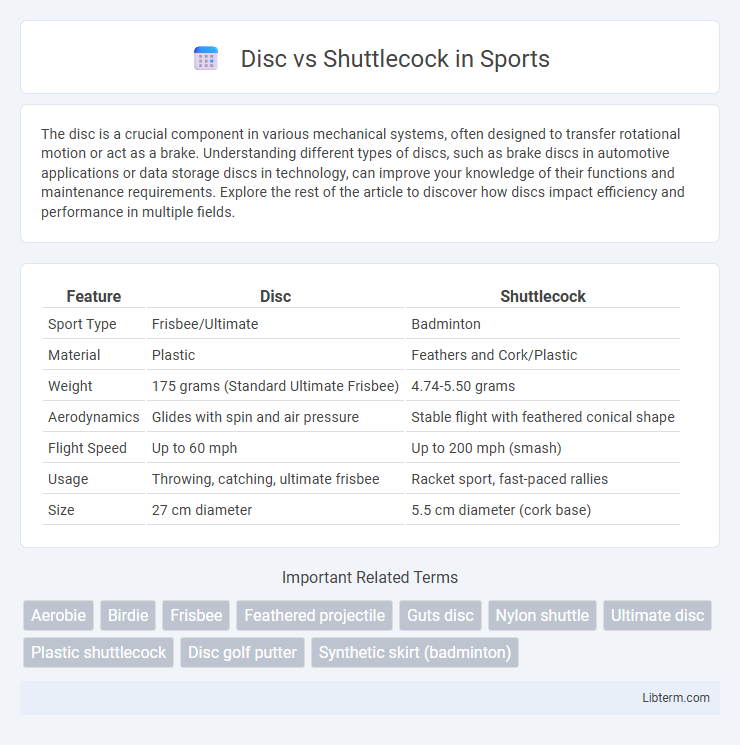 Disc vs Shuttlecock in Sports

The disc is a crucial component in various mechanical systems, often designed to transfer rotational motion or act as a brake. Understanding different types of discs, such as brake discs in automotive applications or data storage discs in technology, can improve your knowledge of their functions and maintenance requirements. Explore the rest of the article to discover how discs impact efficiency and performance in multiple fields.

| Feature | Disc | Shuttlecock |
|---|---|---|
| Sport Type | Frisbee/Ultimate | Badminton |
| Material | Plastic | Feathers and Cork/Plastic |
| Weight | 175 grams (Standard Ultimate Frisbee) | 4.74-5.50 grams |
| Aerodynamics | Glides with spin and air pressure | Stable flight with feathered conical shape |
| Flight Speed | Up to 60 mph | Up to 200 mph (smash) |
| Usage | Throwing, catching, ultimate frisbee | Racket sport, fast-paced rallies |
| Size | 27 cm diameter | 5.5 cm diameter (cork base) |

Important Related Terms

Aerobie Birdie Frisbee Feathered projectile Guts disc Nylon shuttle Ultimate disc Plastic shuttlecock Disc golf putter Synthetic skirt (badminton)

Libterm.com