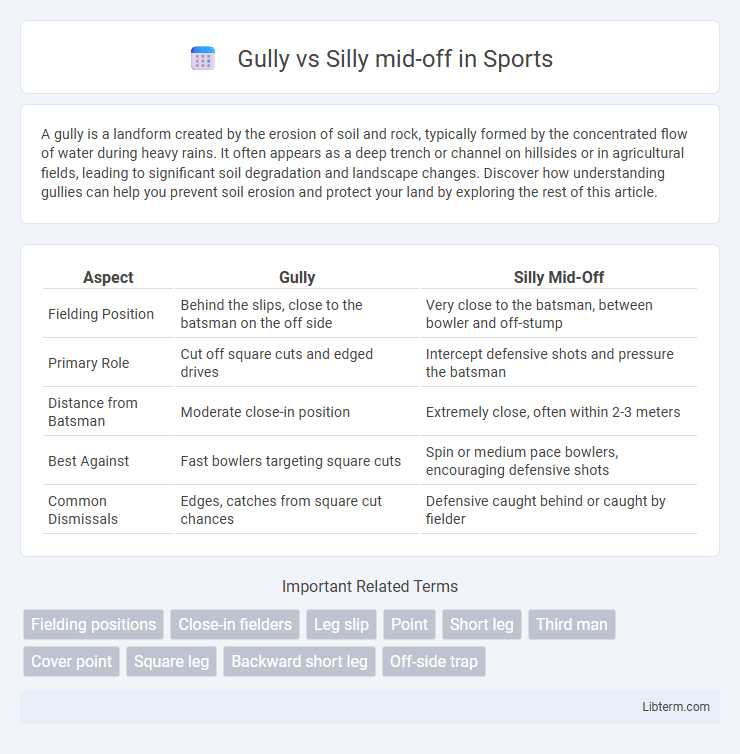 Gully vs Silly mid-off in Sports

A gully is a landform created by the erosion of soil and rock, typically formed by the concentrated flow of water during heavy rains. It often appears as a deep trench or channel on hillsides or in agricultural fields, leading to significant soil degradation and landscape changes. Discover how understanding gullies can help you prevent soil erosion and protect your land by exploring the rest of this article.

| Aspect | Gully | Silly Mid-Off |
|---|---|---|
| Fielding Position | Behind the slips, close to the batsman on the off side | Very close to the batsman, between bowler and off-stump |
| Primary Role | Cut off square cuts and edged drives | Intercept defensive shots and pressure the batsman |
| Distance from Batsman | Moderate close-in position | Extremely close, often within 2-3 meters |
| Best Against | Fast bowlers targeting square cuts | Spin or medium pace bowlers, encouraging defensive shots |
| Common Dismissals | Edges, catches from square cut chances | Defensive caught behind or caught by fielder |

Important Related Terms

Fielding positions
Close-in fielders
Leg slip
Point
Short leg
Third man
Cover point
Square leg
Backward short leg
Off-side trap

Libterm.com