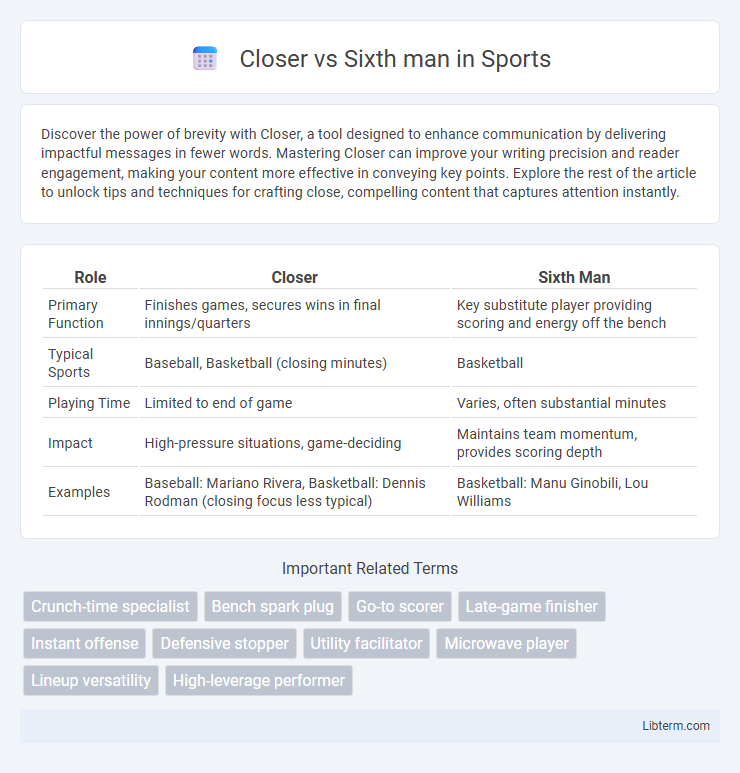 Closer vs Sixth man in Sports

Discover the power of brevity with Closer, a tool designed to enhance communication by delivering impactful messages in fewer words. Mastering Closer can improve your writing precision and reader engagement, making your content more effective in conveying key points. Explore the rest of the article to unlock tips and techniques for crafting close, compelling content that captures attention instantly.

| Role | Closer | Sixth Man |
|---|---|---|
| Primary Function | Finishes games, secures wins in final innings/quarters | Key substitute player providing scoring and energy off the bench |
| Typical Sports | Baseball, Basketball (closing minutes) | Basketball |
| Playing Time | Limited to end of game | Varies, often substantial minutes |
| Impact | High-pressure situations, game-deciding | Maintains team momentum, provides scoring depth |
| Examples | Baseball: Mariano Rivera, Basketball: Dennis Rodman (closing focus less typical) | Basketball: Manu Ginobili, Lou Williams |

Important Related Terms

Crunch-time specialist
Bench spark plug
Go-to scorer
Late-game finisher
Instant offense
Defensive stopper
Utility facilitator
Microwave player
Lineup versatility
High-leverage performer

Libterm.com