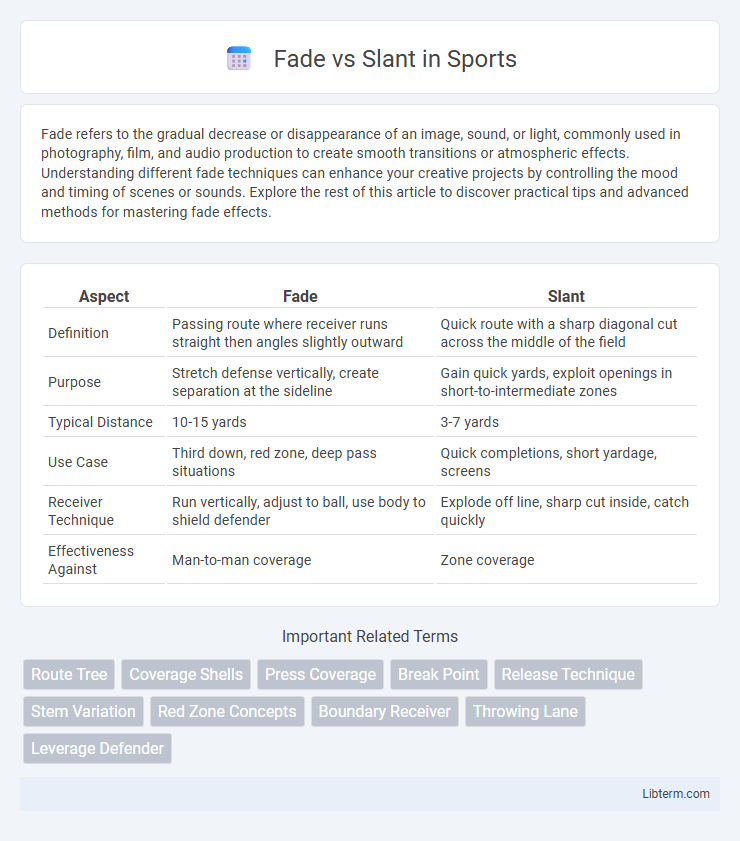 Fade vs Slant in Sports

Fade refers to the gradual decrease or disappearance of an image, sound, or light, commonly used in photography, film, and audio production to create smooth transitions or atmospheric effects. Understanding different fade techniques can enhance your creative projects by controlling the mood and timing of scenes or sounds. Explore the rest of this article to discover practical tips and advanced methods for mastering fade effects.

| Aspect | Fade | Slant |
|---|---|---|
| Definition | Passing route where receiver runs straight then angles slightly outward | Quick route with a sharp diagonal cut across the middle of the field |
| Purpose | Stretch defense vertically, create separation at the sideline | Gain quick yards, exploit openings in short-to-intermediate zones |
| Typical Distance | 10-15 yards | 3-7 yards |
| Use Case | Third down, red zone, deep pass situations | Quick completions, short yardage, screens |
| Receiver Technique | Run vertically, adjust to ball, use body to shield defender | Explode off line, sharp cut inside, catch quickly |
| Effectiveness Against | Man-to-man coverage | Zone coverage |

Important Related Terms

Route Tree
Coverage Shells
Press Coverage
Break Point
Release Technique
Stem Variation
Red Zone Concepts
Boundary Receiver
Throwing Lane
Leverage Defender

Libterm.com