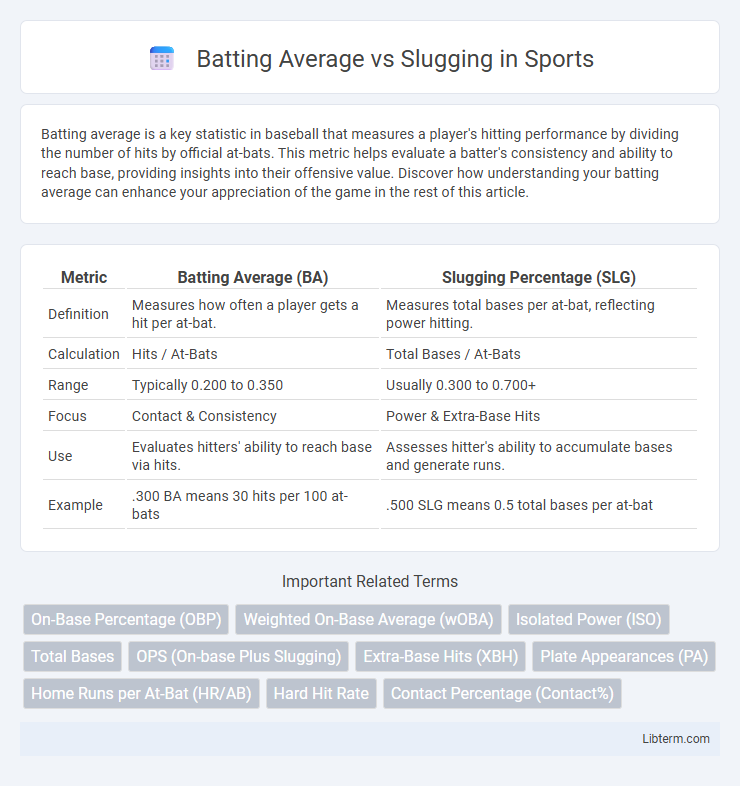 Batting Average vs Slugging in Sports

Batting average is a key statistic in baseball that measures a player's hitting performance by dividing the number of hits by official at-bats. This metric helps evaluate a batter's consistency and ability to reach base, providing insights into their offensive value. Discover how understanding your batting average can enhance your appreciation of the game in the rest of this article.

| Metric | Batting Average (BA) | Slugging Percentage (SLG) |
|---|---|---|
| Definition | Measures how often a player gets a hit per at-bat. | Measures total bases per at-bat, reflecting power hitting. |
| Calculation | Hits / At-Bats | Total Bases / At-Bats |
| Range | Typically 0.200 to 0.350 | Usually 0.300 to 0.700+ |
| Focus | Contact & Consistency | Power & Extra-Base Hits |
| Use | Evaluates hitters' ability to reach base via hits. | Assesses hitter's ability to accumulate bases and generate runs. |
| Example | .300 BA means 30 hits per 100 at-bats | .500 SLG means 0.5 total bases per at-bat |

Important Related Terms

On-Base Percentage (OBP)
Weighted On-Base Average (wOBA)
Isolated Power (ISO)
Total Bases
OPS (On-base Plus Slugging)
Extra-Base Hits (XBH)
Plate Appearances (PA)
Home Runs per At-Bat (HR/AB)
Hard Hit Rate
Contact Percentage (Contact%)

Libterm.com