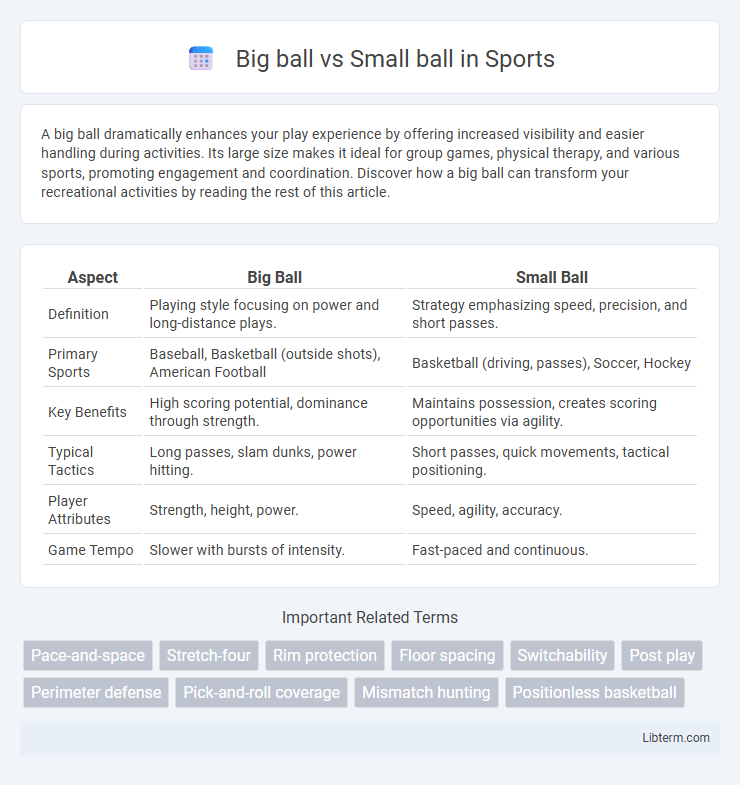 Big ball vs Small ball in Sports

A big ball dramatically enhances your play experience by offering increased visibility and easier handling during activities. Its large size makes it ideal for group games, physical therapy, and various sports, promoting engagement and coordination. Discover how a big ball can transform your recreational activities by reading the rest of this article.

| Aspect | Big Ball | Small Ball |
|---|---|---|
| Definition | Playing style focusing on power and long-distance plays. | Strategy emphasizing speed, precision, and short passes. |
| Primary Sports | Baseball, Basketball (outside shots), American Football | Basketball (driving, passes), Soccer, Hockey |
| Key Benefits | High scoring potential, dominance through strength. | Maintains possession, creates scoring opportunities via agility. |
| Typical Tactics | Long passes, slam dunks, power hitting. | Short passes, quick movements, tactical positioning. |
| Player Attributes | Strength, height, power. | Speed, agility, accuracy. |
| Game Tempo | Slower with bursts of intensity. | Fast-paced and continuous. |

Important Related Terms

Pace-and-space Stretch-four Rim protection Floor spacing Switchability Post play Perimeter defense Pick-and-roll coverage Mismatch hunting Positionless basketball

Libterm.com