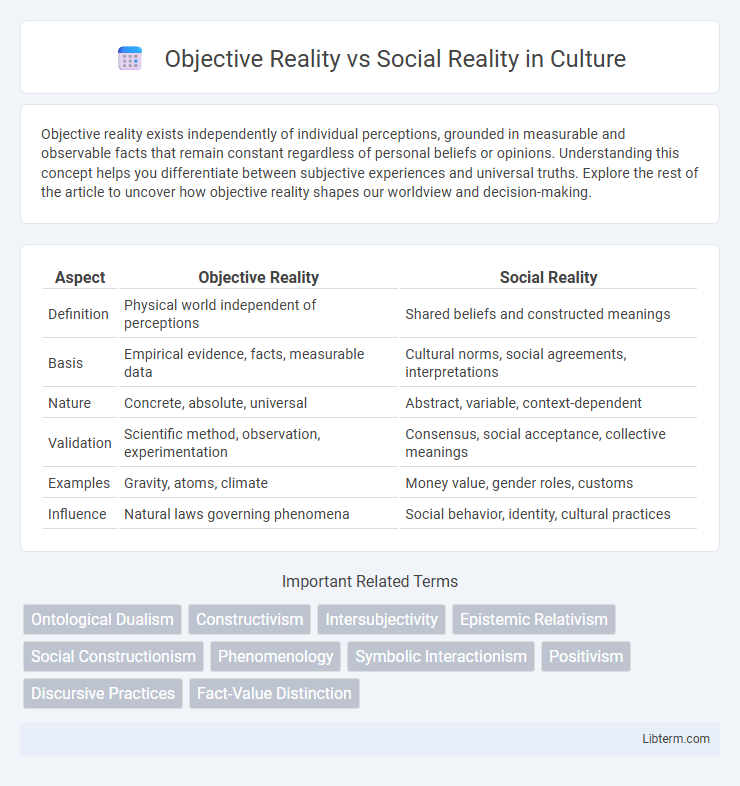 Objective Reality vs Social Reality in Culture

Objective reality exists independently of individual perceptions, grounded in measurable and observable facts that remain constant regardless of personal beliefs or opinions. Understanding this concept helps you differentiate between subjective experiences and universal truths. Explore the rest of the article to uncover how objective reality shapes our worldview and decision-making.

| Aspect | Objective Reality | Social Reality |
|---|---|---|
| Definition | Physical world independent of perceptions | Shared beliefs and constructed meanings |
| Basis | Empirical evidence, facts, measurable data | Cultural norms, social agreements, interpretations |
| Nature | Concrete, absolute, universal | Abstract, variable, context-dependent |
| Validation | Scientific method, observation, experimentation | Consensus, social acceptance, collective meanings |
| Examples | Gravity, atoms, climate | Money value, gender roles, customs |
| Influence | Natural laws governing phenomena | Social behavior, identity, cultural practices |

Important Related Terms

Ontological Dualism
Constructivism
Intersubjectivity
Epistemic Relativism
Social Constructionism
Phenomenology
Symbolic Interactionism
Positivism
Discursive Practices
Fact-Value Distinction

Libterm.com