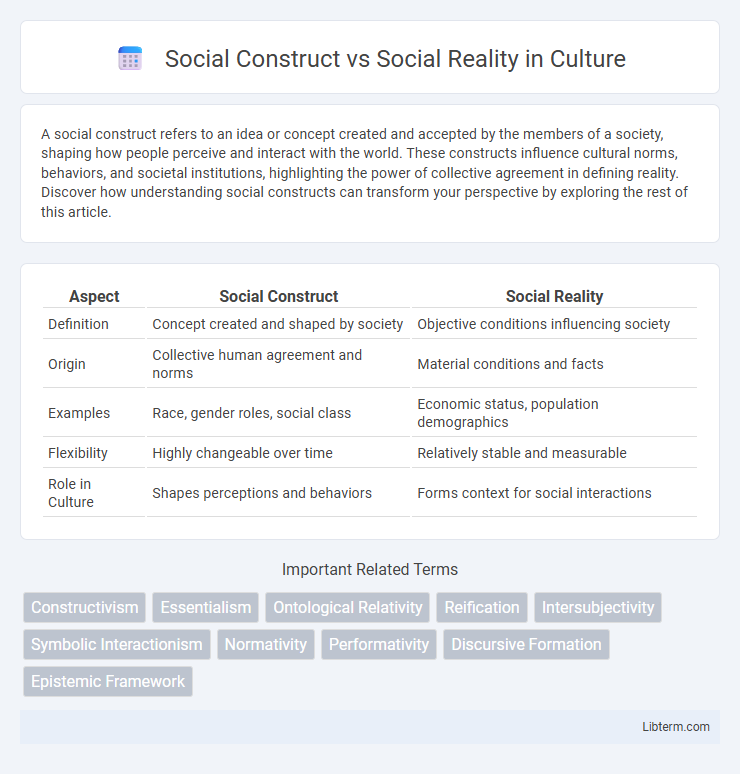 Social Construct vs Social Reality in Culture

A social construct refers to an idea or concept created and accepted by the members of a society, shaping how people perceive and interact with the world. These constructs influence cultural norms, behaviors, and societal institutions, highlighting the power of collective agreement in defining reality. Discover how understanding social constructs can transform your perspective by exploring the rest of this article.

| Aspect | Social Construct | Social Reality |
|---|---|---|
| Definition | Concept created and shaped by society | Objective conditions influencing society |
| Origin | Collective human agreement and norms | Material conditions and facts |
| Examples | Race, gender roles, social class | Economic status, population demographics |
| Flexibility | Highly changeable over time | Relatively stable and measurable |
| Role in Culture | Shapes perceptions and behaviors | Forms context for social interactions |

Important Related Terms

Constructivism
Essentialism
Ontological Relativity
Reification
Intersubjectivity
Symbolic Interactionism
Normativity
Performativity
Discursive Formation
Epistemic Framework

Libterm.com