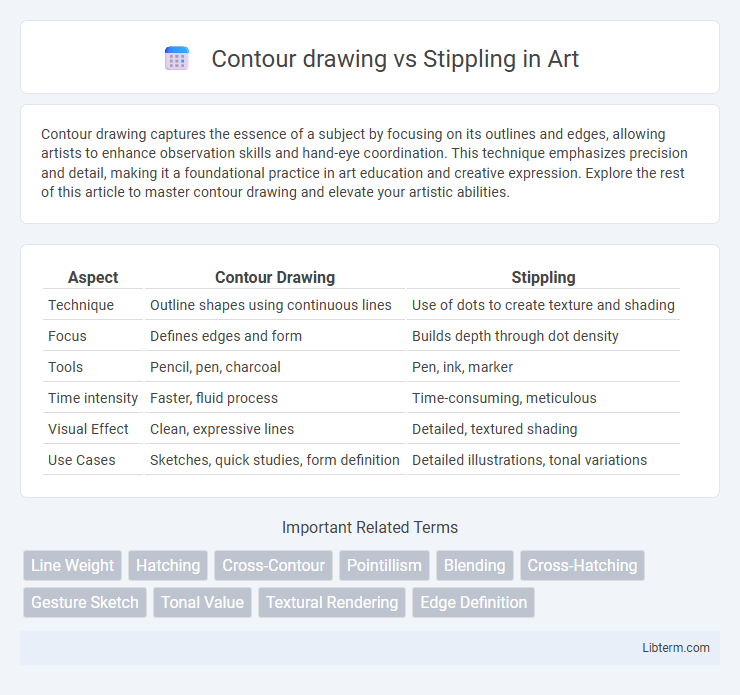 Contour drawing vs Stippling in Art

Contour drawing captures the essence of a subject by focusing on its outlines and edges, allowing artists to enhance observation skills and hand-eye coordination. This technique emphasizes precision and detail, making it a foundational practice in art education and creative expression. Explore the rest of this article to master contour drawing and elevate your artistic abilities.

| Aspect | Contour Drawing | Stippling |
|---|---|---|
| Technique | Outline shapes using continuous lines | Use of dots to create texture and shading |
| Focus | Defines edges and form | Builds depth through dot density |
| Tools | Pencil, pen, charcoal | Pen, ink, marker |
| Time intensity | Faster, fluid process | Time-consuming, meticulous |
| Visual Effect | Clean, expressive lines | Detailed, textured shading |
| Use Cases | Sketches, quick studies, form definition | Detailed illustrations, tonal variations |

Important Related Terms

Line Weight Hatching Cross-Contour Pointillism Blending Cross-Hatching Gesture Sketch Tonal Value Textural Rendering Edge Definition

Libterm.com