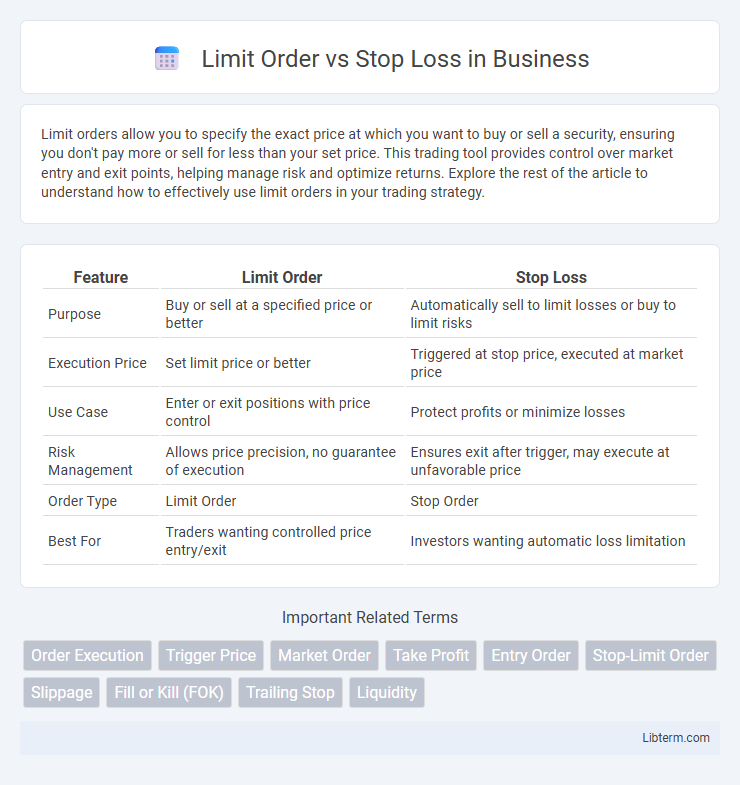 Limit Order vs Stop Loss in Business

Limit orders allow you to specify the exact price at which you want to buy or sell a security, ensuring you don't pay more or sell for less than your set price. This trading tool provides control over market entry and exit points, helping manage risk and optimize returns. Explore the rest of the article to understand how to effectively use limit orders in your trading strategy.

| Feature | Limit Order | Stop Loss |
|---|---|---|
| Purpose | Buy or sell at a specified price or better | Automatically sell to limit losses or buy to limit risks |
| Execution Price | Set limit price or better | Triggered at stop price, executed at market price |
| Use Case | Enter or exit positions with price control | Protect profits or minimize losses |
| Risk Management | Allows price precision, no guarantee of execution | Ensures exit after trigger, may execute at unfavorable price |
| Order Type | Limit Order | Stop Order |
| Best For | Traders wanting controlled price entry/exit | Investors wanting automatic loss limitation |

Important Related Terms

Order Execution
Trigger Price
Market Order
Take Profit
Entry Order
Stop-Limit Order
Slippage
Fill or Kill (FOK)
Trailing Stop
Liquidity

Libterm.com