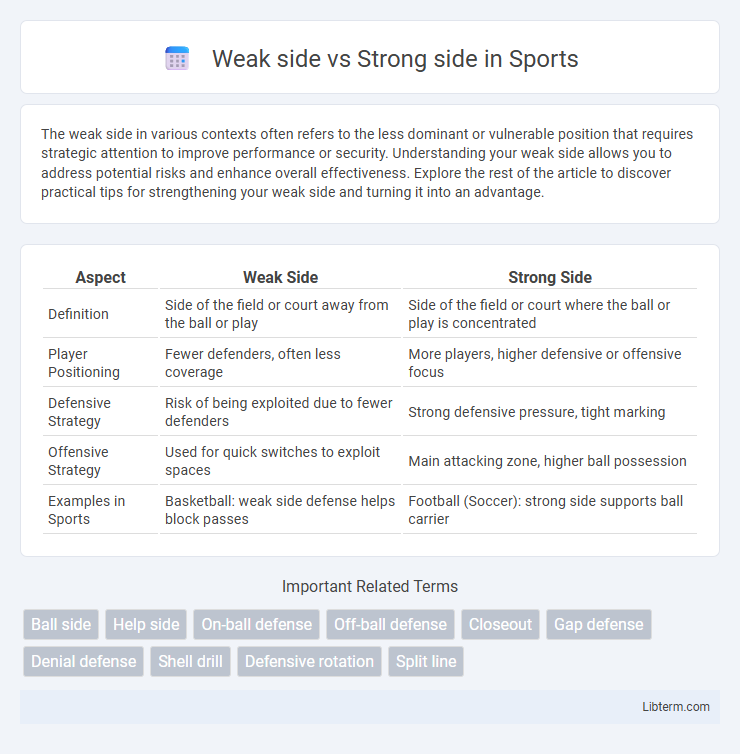 Weak side vs Strong side in Sports

The weak side in various contexts often refers to the less dominant or vulnerable position that requires strategic attention to improve performance or security. Understanding your weak side allows you to address potential risks and enhance overall effectiveness. Explore the rest of the article to discover practical tips for strengthening your weak side and turning it into an advantage.

| Aspect | Weak Side | Strong Side |
|---|---|---|
| Definition | Side of the field or court away from the ball or play | Side of the field or court where the ball or play is concentrated |
| Player Positioning | Fewer defenders, often less coverage | More players, higher defensive or offensive focus |
| Defensive Strategy | Risk of being exploited due to fewer defenders | Strong defensive pressure, tight marking |
| Offensive Strategy | Used for quick switches to exploit spaces | Main attacking zone, higher ball possession |
| Examples in Sports | Basketball: weak side defense helps block passes | Football (Soccer): strong side supports ball carrier |

Important Related Terms

Ball side
Help side
On-ball defense
Off-ball defense
Closeout
Gap defense
Denial defense
Shell drill
Defensive rotation
Split line

Libterm.com