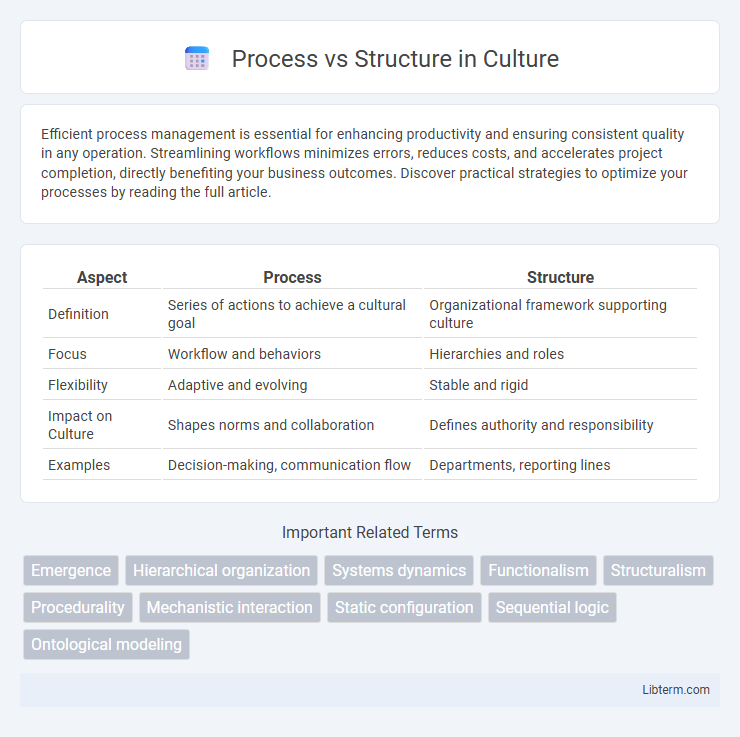 Process vs Structure in Culture

Efficient process management is essential for enhancing productivity and ensuring consistent quality in any operation. Streamlining workflows minimizes errors, reduces costs, and accelerates project completion, directly benefiting your business outcomes. Discover practical strategies to optimize your processes by reading the full article.

| Aspect | Process | Structure |
|---|---|---|
| Definition | Series of actions to achieve a cultural goal | Organizational framework supporting culture |
| Focus | Workflow and behaviors | Hierarchies and roles |
| Flexibility | Adaptive and evolving | Stable and rigid |
| Impact on Culture | Shapes norms and collaboration | Defines authority and responsibility |
| Examples | Decision-making, communication flow | Departments, reporting lines |

Important Related Terms

Emergence
Hierarchical organization
Systems dynamics
Functionalism
Structuralism
Procedurality
Mechanistic interaction
Static configuration
Sequential logic
Ontological modeling

Libterm.com