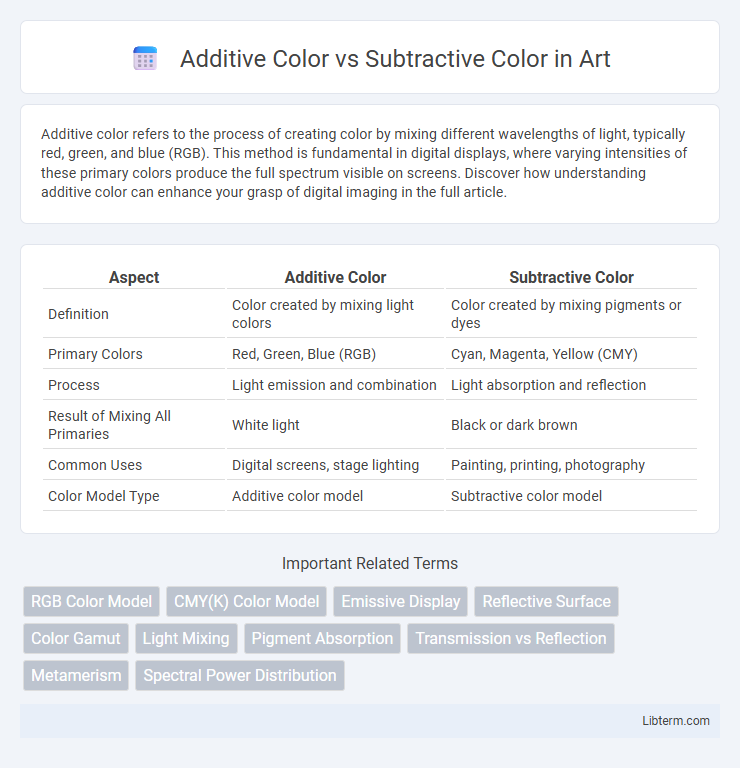 Additive Color vs Subtractive Color in Art

Additive color refers to the process of creating color by mixing different wavelengths of light, typically red, green, and blue (RGB). This method is fundamental in digital displays, where varying intensities of these primary colors produce the full spectrum visible on screens. Discover how understanding additive color can enhance your grasp of digital imaging in the full article.

| Aspect | Additive Color | Subtractive Color |
|---|---|---|
| Definition | Color created by mixing light colors | Color created by mixing pigments or dyes |
| Primary Colors | Red, Green, Blue (RGB) | Cyan, Magenta, Yellow (CMY) |
| Process | Light emission and combination | Light absorption and reflection |
| Result of Mixing All Primaries | White light | Black or dark brown |
| Common Uses | Digital screens, stage lighting | Painting, printing, photography |
| Color Model Type | Additive color model | Subtractive color model |

Important Related Terms

RGB Color Model
CMY(K) Color Model
Emissive Display
Reflective Surface
Color Gamut
Light Mixing
Pigment Absorption
Transmission vs Reflection
Metamerism
Spectral Power Distribution

Libterm.com