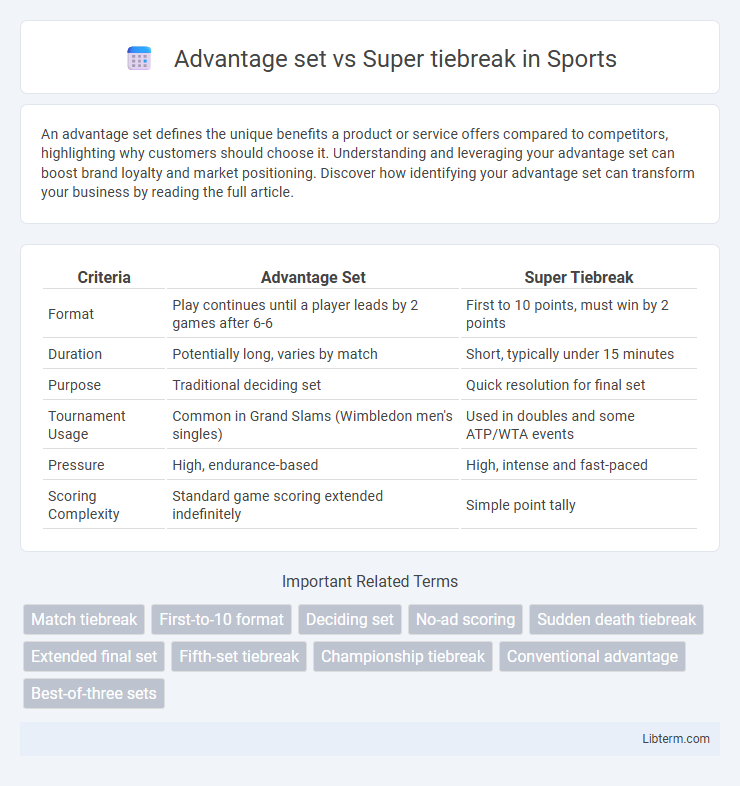 Advantage set vs Super tiebreak in Sports

An advantage set defines the unique benefits a product or service offers compared to competitors, highlighting why customers should choose it. Understanding and leveraging your advantage set can boost brand loyalty and market positioning. Discover how identifying your advantage set can transform your business by reading the full article.

| Criteria | Advantage Set | Super Tiebreak |
|---|---|---|
| Format | Play continues until a player leads by 2 games after 6-6 | First to 10 points, must win by 2 points |
| Duration | Potentially long, varies by match | Short, typically under 15 minutes |
| Purpose | Traditional deciding set | Quick resolution for final set |
| Tournament Usage | Common in Grand Slams (Wimbledon men's singles) | Used in doubles and some ATP/WTA events |
| Pressure | High, endurance-based | High, intense and fast-paced |
| Scoring Complexity | Standard game scoring extended indefinitely | Simple point tally |

Important Related Terms

Match tiebreak
First-to-10 format
Deciding set
No-ad scoring
Sudden death tiebreak
Extended final set
Fifth-set tiebreak
Championship tiebreak
Conventional advantage
Best-of-three sets

Libterm.com