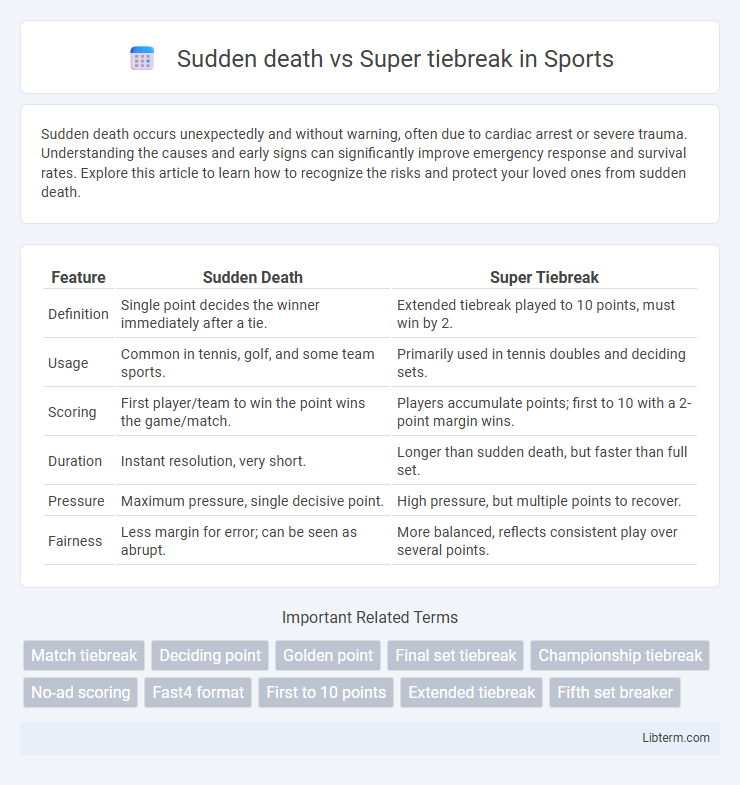 Sudden death vs Super tiebreak in Sports

Sudden death occurs unexpectedly and without warning, often due to cardiac arrest or severe trauma. Understanding the causes and early signs can significantly improve emergency response and survival rates. Explore this article to learn how to recognize the risks and protect your loved ones from sudden death.

| Feature | Sudden Death | Super Tiebreak |
|---|---|---|
| Definition | Single point decides the winner immediately after a tie. | Extended tiebreak played to 10 points, must win by 2. |
| Usage | Common in tennis, golf, and some team sports. | Primarily used in tennis doubles and deciding sets. |
| Scoring | First player/team to win the point wins the game/match. | Players accumulate points; first to 10 with a 2-point margin wins. |
| Duration | Instant resolution, very short. | Longer than sudden death, but faster than full set. |
| Pressure | Maximum pressure, single decisive point. | High pressure, but multiple points to recover. |
| Fairness | Less margin for error; can be seen as abrupt. | More balanced, reflects consistent play over several points. |

Important Related Terms

Match tiebreak
Deciding point
Golden point
Final set tiebreak
Championship tiebreak
No-ad scoring
Fast4 format
First to 10 points
Extended tiebreak
Fifth set breaker

Libterm.com