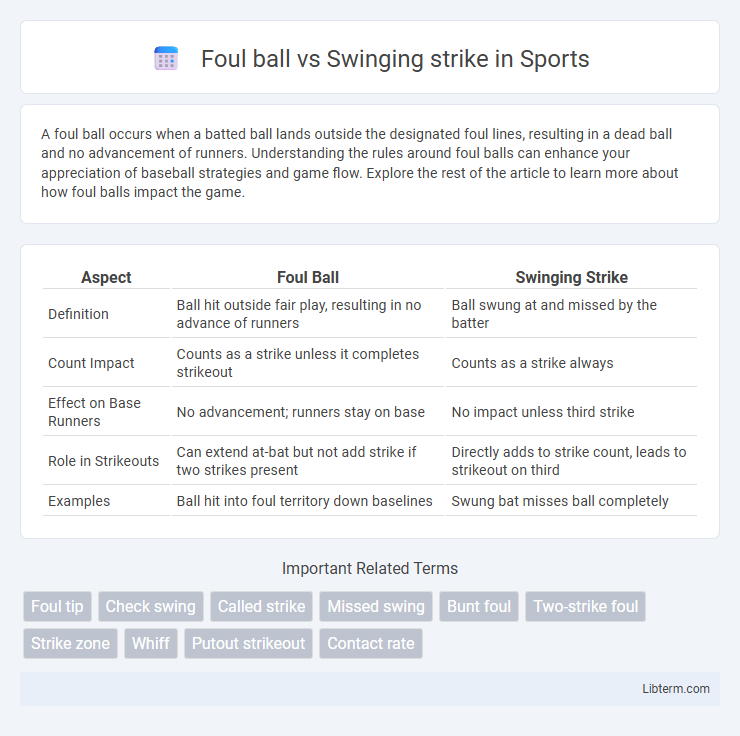 Foul ball vs Swinging strike in Sports

A foul ball occurs when a batted ball lands outside the designated foul lines, resulting in a dead ball and no advancement of runners. Understanding the rules around foul balls can enhance your appreciation of baseball strategies and game flow. Explore the rest of the article to learn more about how foul balls impact the game.

| Aspect | Foul Ball | Swinging Strike |
|---|---|---|
| Definition | Ball hit outside fair play, resulting in no advance of runners | Ball swung at and missed by the batter |
| Count Impact | Counts as a strike unless it completes strikeout | Counts as a strike always |
| Effect on Base Runners | No advancement; runners stay on base | No impact unless third strike |
| Role in Strikeouts | Can extend at-bat but not add strike if two strikes present | Directly adds to strike count, leads to strikeout on third |
| Examples | Ball hit into foul territory down baselines | Swung bat misses ball completely |

Important Related Terms

Foul tip
Check swing
Called strike
Missed swing
Bunt foul
Two-strike foul
Strike zone
Whiff
Putout strikeout
Contact rate

Libterm.com