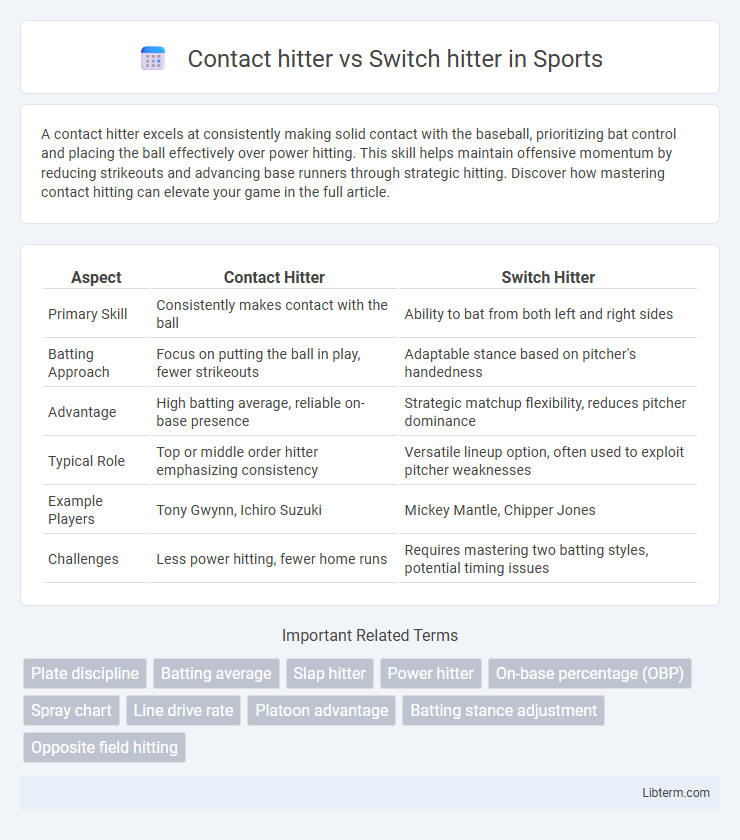 Contact hitter vs Switch hitter in Sports

A contact hitter excels at consistently making solid contact with the baseball, prioritizing bat control and placing the ball effectively over power hitting. This skill helps maintain offensive momentum by reducing strikeouts and advancing base runners through strategic hitting. Discover how mastering contact hitting can elevate your game in the full article.

| Aspect | Contact Hitter | Switch Hitter |
|---|---|---|
| Primary Skill | Consistently makes contact with the ball | Ability to bat from both left and right sides |
| Batting Approach | Focus on putting the ball in play, fewer strikeouts | Adaptable stance based on pitcher's handedness |
| Advantage | High batting average, reliable on-base presence | Strategic matchup flexibility, reduces pitcher dominance |
| Typical Role | Top or middle order hitter emphasizing consistency | Versatile lineup option, often used to exploit pitcher weaknesses |
| Example Players | Tony Gwynn, Ichiro Suzuki | Mickey Mantle, Chipper Jones |
| Challenges | Less power hitting, fewer home runs | Requires mastering two batting styles, potential timing issues |

Important Related Terms

Plate discipline
Batting average
Slap hitter
Power hitter
On-base percentage (OBP)
Spray chart
Line drive rate
Platoon advantage
Batting stance adjustment
Opposite field hitting

Libterm.com