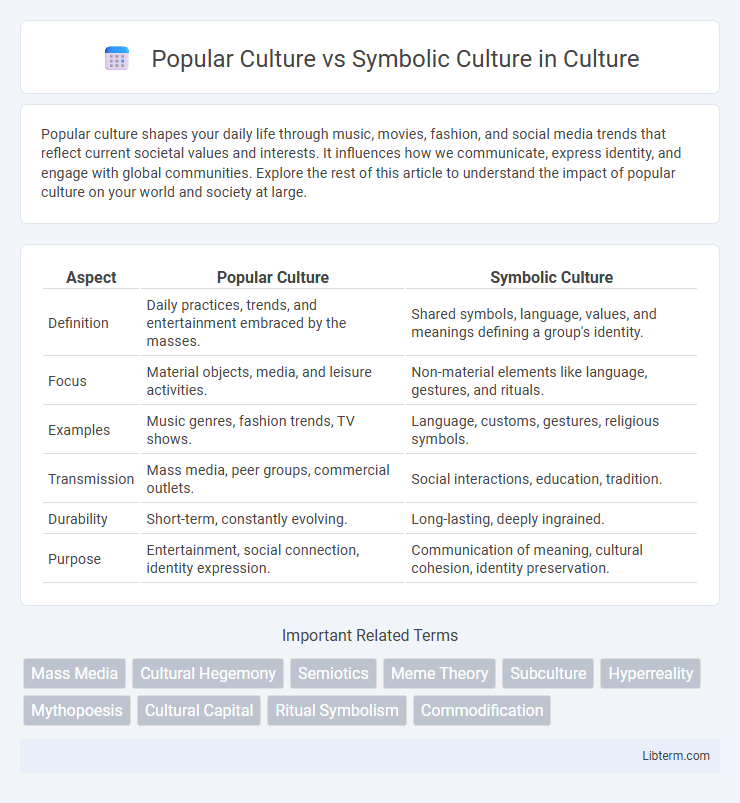 Popular Culture vs Symbolic Culture in Culture

Popular culture shapes your daily life through music, movies, fashion, and social media trends that reflect current societal values and interests. It influences how we communicate, express identity, and engage with global communities. Explore the rest of this article to understand the impact of popular culture on your world and society at large.

| Aspect | Popular Culture | Symbolic Culture |
|---|---|---|
| Definition | Daily practices, trends, and entertainment embraced by the masses. | Shared symbols, language, values, and meanings defining a group's identity. |
| Focus | Material objects, media, and leisure activities. | Non-material elements like language, gestures, and rituals. |
| Examples | Music genres, fashion trends, TV shows. | Language, customs, gestures, religious symbols. |
| Transmission | Mass media, peer groups, commercial outlets. | Social interactions, education, tradition. |
| Durability | Short-term, constantly evolving. | Long-lasting, deeply ingrained. |
| Purpose | Entertainment, social connection, identity expression. | Communication of meaning, cultural cohesion, identity preservation. |

Important Related Terms

Mass Media
Cultural Hegemony
Semiotics
Meme Theory
Subculture
Hyperreality
Mythopoesis
Cultural Capital
Ritual Symbolism
Commodification

Libterm.com