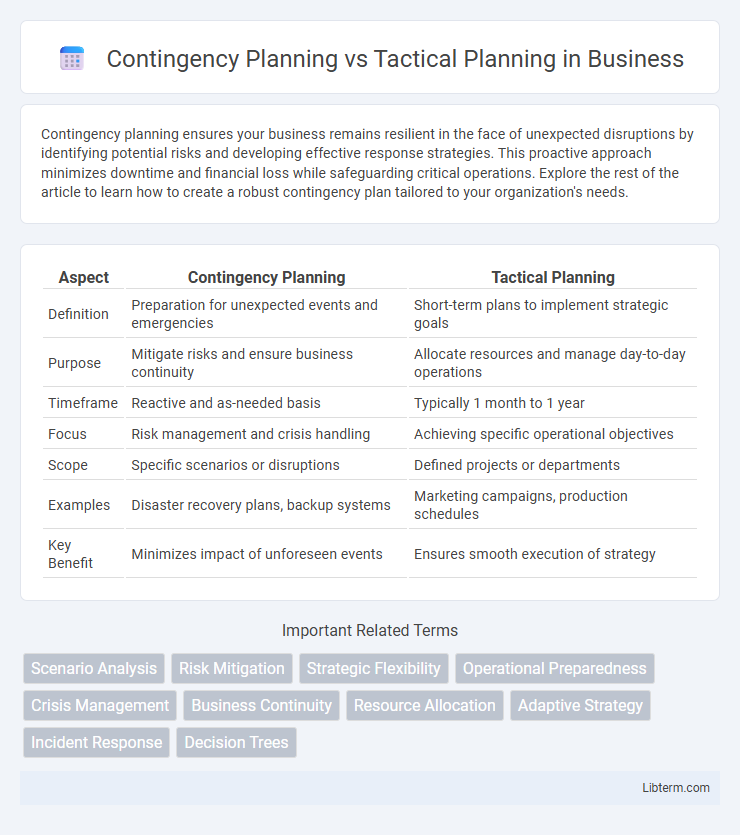 Contingency Planning vs Tactical Planning in Business

Contingency planning ensures your business remains resilient in the face of unexpected disruptions by identifying potential risks and developing effective response strategies. This proactive approach minimizes downtime and financial loss while safeguarding critical operations. Explore the rest of the article to learn how to create a robust contingency plan tailored to your organization's needs.

| Aspect | Contingency Planning | Tactical Planning |
|---|---|---|
| Definition | Preparation for unexpected events and emergencies | Short-term plans to implement strategic goals |
| Purpose | Mitigate risks and ensure business continuity | Allocate resources and manage day-to-day operations |
| Timeframe | Reactive and as-needed basis | Typically 1 month to 1 year |
| Focus | Risk management and crisis handling | Achieving specific operational objectives |
| Scope | Specific scenarios or disruptions | Defined projects or departments |
| Examples | Disaster recovery plans, backup systems | Marketing campaigns, production schedules |
| Key Benefit | Minimizes impact of unforeseen events | Ensures smooth execution of strategy |

Important Related Terms

Scenario Analysis
Risk Mitigation
Strategic Flexibility
Operational Preparedness
Crisis Management
Business Continuity
Resource Allocation
Adaptive Strategy
Incident Response
Decision Trees

Libterm.com