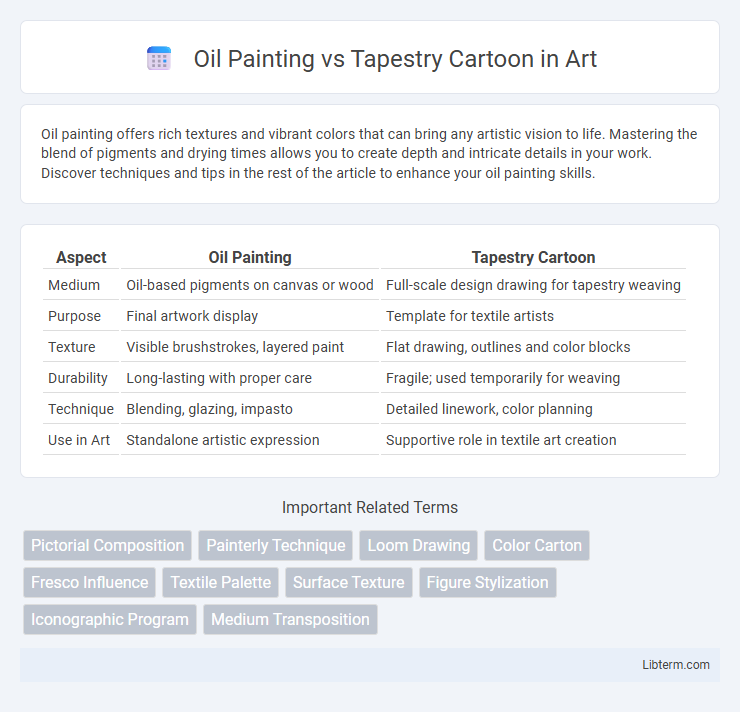 Oil Painting vs Tapestry Cartoon in Art

Oil painting offers rich textures and vibrant colors that can bring any artistic vision to life. Mastering the blend of pigments and drying times allows you to create depth and intricate details in your work. Discover techniques and tips in the rest of the article to enhance your oil painting skills.

| Aspect | Oil Painting | Tapestry Cartoon |
|---|---|---|
| Medium | Oil-based pigments on canvas or wood | Full-scale design drawing for tapestry weaving |
| Purpose | Final artwork display | Template for textile artists |
| Texture | Visible brushstrokes, layered paint | Flat drawing, outlines and color blocks |
| Durability | Long-lasting with proper care | Fragile; used temporarily for weaving |
| Technique | Blending, glazing, impasto | Detailed linework, color planning |
| Use in Art | Standalone artistic expression | Supportive role in textile art creation |

Important Related Terms

Pictorial Composition
Painterly Technique
Loom Drawing
Color Carton
Fresco Influence
Textile Palette
Surface Texture
Figure Stylization
Iconographic Program
Medium Transposition

Libterm.com