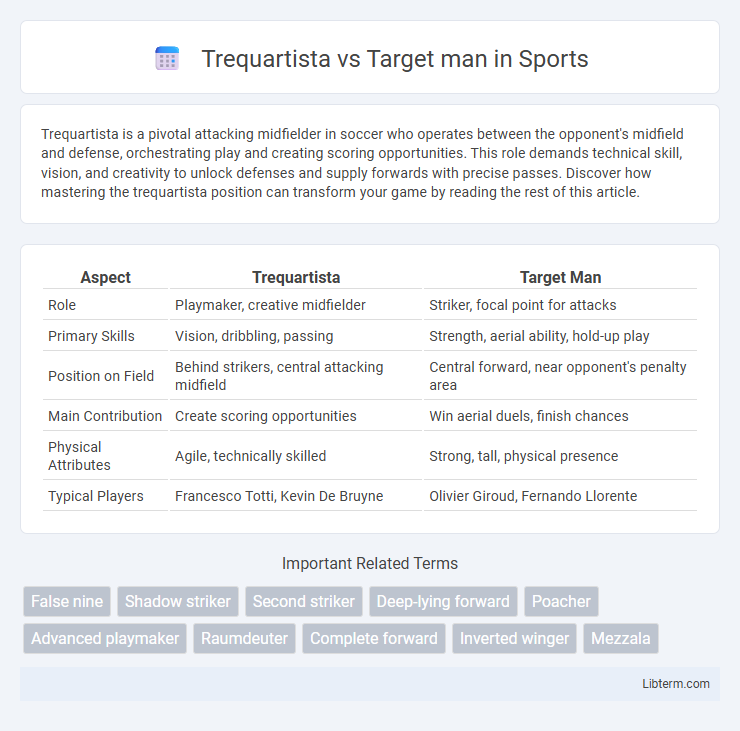 Trequartista vs Target man in Sports

Trequartista is a pivotal attacking midfielder in soccer who operates between the opponent's midfield and defense, orchestrating play and creating scoring opportunities. This role demands technical skill, vision, and creativity to unlock defenses and supply forwards with precise passes. Discover how mastering the trequartista position can transform your game by reading the rest of this article.

| Aspect | Trequartista | Target Man |
|---|---|---|
| Role | Playmaker, creative midfielder | Striker, focal point for attacks |
| Primary Skills | Vision, dribbling, passing | Strength, aerial ability, hold-up play |
| Position on Field | Behind strikers, central attacking midfield | Central forward, near opponent's penalty area |
| Main Contribution | Create scoring opportunities | Win aerial duels, finish chances |
| Physical Attributes | Agile, technically skilled | Strong, tall, physical presence |
| Typical Players | Francesco Totti, Kevin De Bruyne | Olivier Giroud, Fernando Llorente |

Important Related Terms

False nine
Shadow striker
Second striker
Deep-lying forward
Poacher
Advanced playmaker
Raumdeuter
Complete forward
Inverted winger
Mezzala

Libterm.com