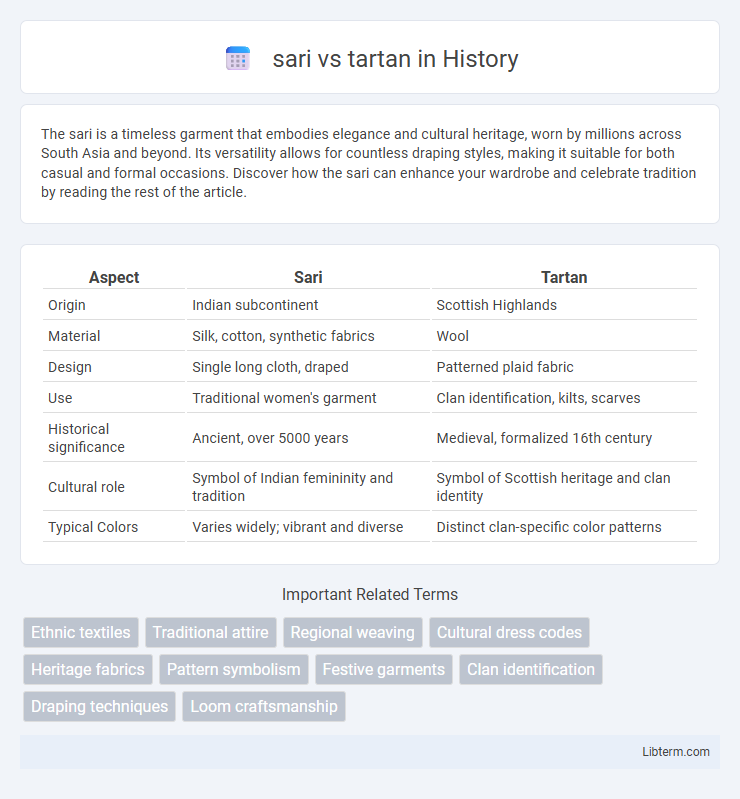 sari vs tartan in History

The sari is a timeless garment that embodies elegance and cultural heritage, worn by millions across South Asia and beyond. Its versatility allows for countless draping styles, making it suitable for both casual and formal occasions. Discover how the sari can enhance your wardrobe and celebrate tradition by reading the rest of the article.

| Aspect | Sari | Tartan |
|---|---|---|
| Origin | Indian subcontinent | Scottish Highlands |
| Material | Silk, cotton, synthetic fabrics | Wool |
| Design | Single long cloth, draped | Patterned plaid fabric |
| Use | Traditional women's garment | Clan identification, kilts, scarves |
| Historical significance | Ancient, over 5000 years | Medieval, formalized 16th century |
| Cultural role | Symbol of Indian femininity and tradition | Symbol of Scottish heritage and clan identity |
| Typical Colors | Varies widely; vibrant and diverse | Distinct clan-specific color patterns |

Important Related Terms

Ethnic textiles
Traditional attire
Regional weaving
Cultural dress codes
Heritage fabrics
Pattern symbolism
Festive garments
Clan identification
Draping techniques
Loom craftsmanship

Libterm.com