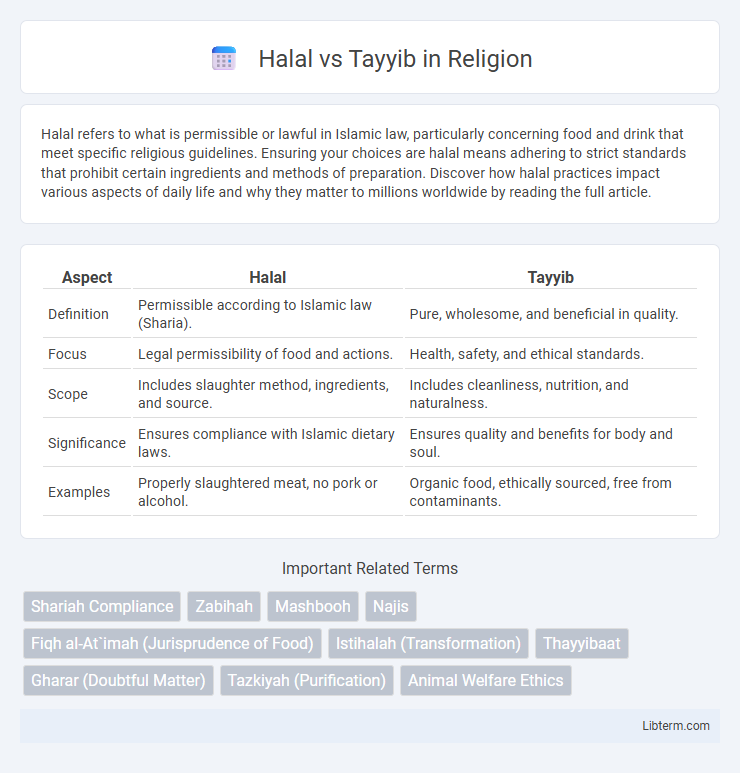 Halal vs Tayyib in Religion

Halal refers to what is permissible or lawful in Islamic law, particularly concerning food and drink that meet specific religious guidelines. Ensuring your choices are halal means adhering to strict standards that prohibit certain ingredients and methods of preparation. Discover how halal practices impact various aspects of daily life and why they matter to millions worldwide by reading the full article.

| Aspect | Halal | Tayyib |
|---|---|---|
| Definition | Permissible according to Islamic law (Sharia). | Pure, wholesome, and beneficial in quality. |
| Focus | Legal permissibility of food and actions. | Health, safety, and ethical standards. |
| Scope | Includes slaughter method, ingredients, and source. | Includes cleanliness, nutrition, and naturalness. |
| Significance | Ensures compliance with Islamic dietary laws. | Ensures quality and benefits for body and soul. |
| Examples | Properly slaughtered meat, no pork or alcohol. | Organic food, ethically sourced, free from contaminants. |

Important Related Terms

Shariah Compliance
Zabihah
Mashbooh
Najis
Fiqh al-At`imah (Jurisprudence of Food)
Istihalah (Transformation)
Thayyibaat
Gharar (Doubtful Matter)
Tazkiyah (Purification)
Animal Welfare Ethics

Libterm.com