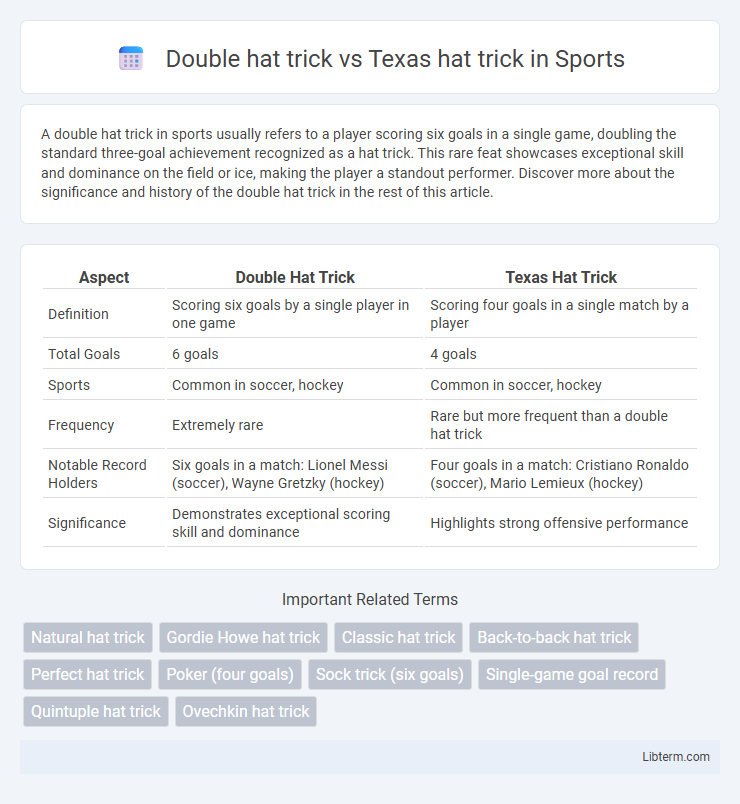 Double hat trick vs Texas hat trick in Sports

A double hat trick in sports usually refers to a player scoring six goals in a single game, doubling the standard three-goal achievement recognized as a hat trick. This rare feat showcases exceptional skill and dominance on the field or ice, making the player a standout performer. Discover more about the significance and history of the double hat trick in the rest of this article.

| Aspect | Double Hat Trick | Texas Hat Trick |
|---|---|---|
| Definition | Scoring six goals by a single player in one game | Scoring four goals in a single match by a player |
| Total Goals | 6 goals | 4 goals |
| Sports | Common in soccer, hockey | Common in soccer, hockey |
| Frequency | Extremely rare | Rare but more frequent than a double hat trick |
| Notable Record Holders | Six goals in a match: Lionel Messi (soccer), Wayne Gretzky (hockey) | Four goals in a match: Cristiano Ronaldo (soccer), Mario Lemieux (hockey) |
| Significance | Demonstrates exceptional scoring skill and dominance | Highlights strong offensive performance |

Important Related Terms

Natural hat trick
Gordie Howe hat trick
Classic hat trick
Back-to-back hat trick
Perfect hat trick
Poker (four goals)
Sock trick (six goals)
Single-game goal record
Quintuple hat trick
Ovechkin hat trick

Libterm.com