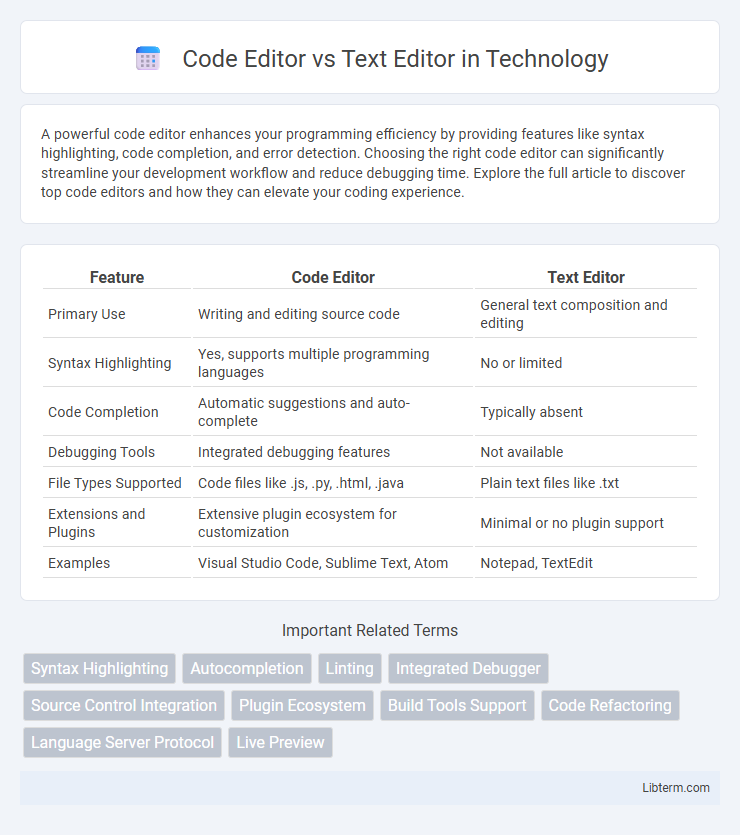 Code Editor vs Text Editor in Technology

A powerful code editor enhances your programming efficiency by providing features like syntax highlighting, code completion, and error detection. Choosing the right code editor can significantly streamline your development workflow and reduce debugging time. Explore the full article to discover top code editors and how they can elevate your coding experience.

| Feature | Code Editor | Text Editor |
|---|---|---|
| Primary Use | Writing and editing source code | General text composition and editing |
| Syntax Highlighting | Yes, supports multiple programming languages | No or limited |
| Code Completion | Automatic suggestions and auto-complete | Typically absent |
| Debugging Tools | Integrated debugging features | Not available |
| File Types Supported | Code files like .js, .py, .html, .java | Plain text files like .txt |
| Extensions and Plugins | Extensive plugin ecosystem for customization | Minimal or no plugin support |
| Examples | Visual Studio Code, Sublime Text, Atom | Notepad, TextEdit |

Important Related Terms

Syntax Highlighting
Autocompletion
Linting
Integrated Debugger
Source Control Integration
Plugin Ecosystem
Build Tools Support
Code Refactoring
Language Server Protocol
Live Preview

Libterm.com