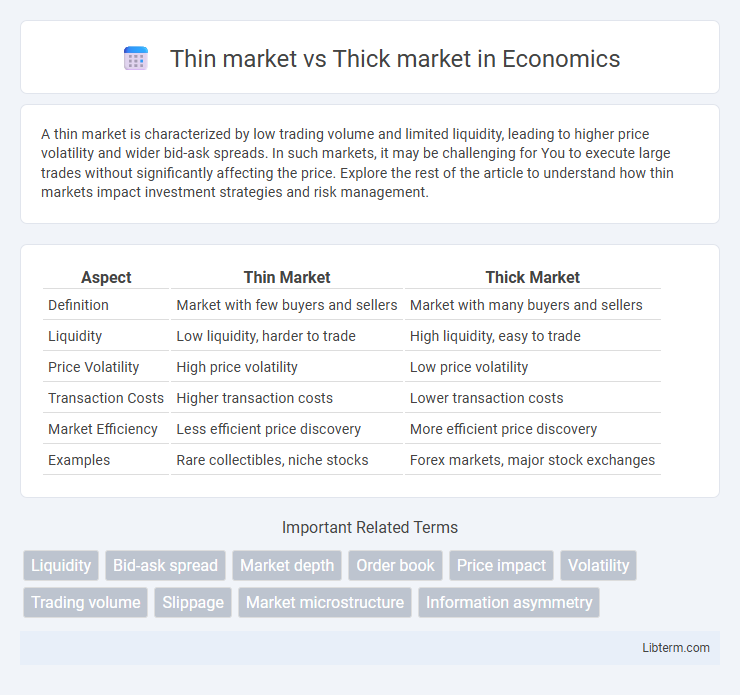 Thin market vs Thick market in Economics

A thin market is characterized by low trading volume and limited liquidity, leading to higher price volatility and wider bid-ask spreads. In such markets, it may be challenging for You to execute large trades without significantly affecting the price. Explore the rest of the article to understand how thin markets impact investment strategies and risk management.

| Aspect | Thin Market | Thick Market |
|---|---|---|
| Definition | Market with few buyers and sellers | Market with many buyers and sellers |
| Liquidity | Low liquidity, harder to trade | High liquidity, easy to trade |
| Price Volatility | High price volatility | Low price volatility |
| Transaction Costs | Higher transaction costs | Lower transaction costs |
| Market Efficiency | Less efficient price discovery | More efficient price discovery |
| Examples | Rare collectibles, niche stocks | Forex markets, major stock exchanges |

Important Related Terms

Liquidity
Bid-ask spread
Market depth
Order book
Price impact
Volatility
Trading volume
Slippage
Market microstructure
Information asymmetry

Libterm.com