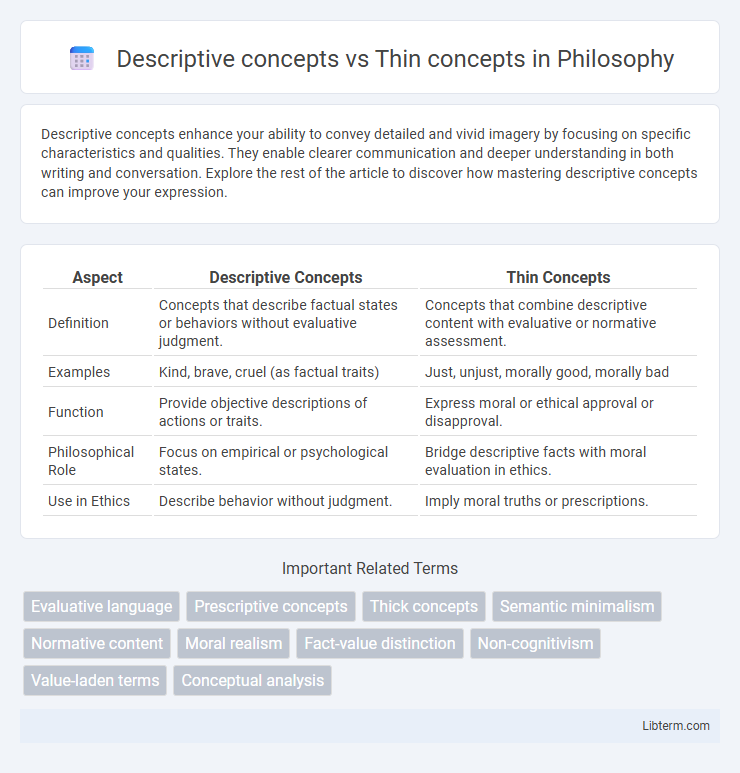 Descriptive concepts vs Thin concepts in Philosophy

Descriptive concepts enhance your ability to convey detailed and vivid imagery by focusing on specific characteristics and qualities. They enable clearer communication and deeper understanding in both writing and conversation. Explore the rest of the article to discover how mastering descriptive concepts can improve your expression.

| Aspect | Descriptive Concepts | Thin Concepts |
|---|---|---|
| Definition | Concepts that describe factual states or behaviors without evaluative judgment. | Concepts that combine descriptive content with evaluative or normative assessment. |
| Examples | Kind, brave, cruel (as factual traits) | Just, unjust, morally good, morally bad |
| Function | Provide objective descriptions of actions or traits. | Express moral or ethical approval or disapproval. |
| Philosophical Role | Focus on empirical or psychological states. | Bridge descriptive facts with moral evaluation in ethics. |
| Use in Ethics | Describe behavior without judgment. | Imply moral truths or prescriptions. |

Important Related Terms

Evaluative language
Prescriptive concepts
Thick concepts
Semantic minimalism
Normative content
Moral realism
Fact-value distinction
Non-cognitivism
Value-laden terms
Conceptual analysis

Libterm.com