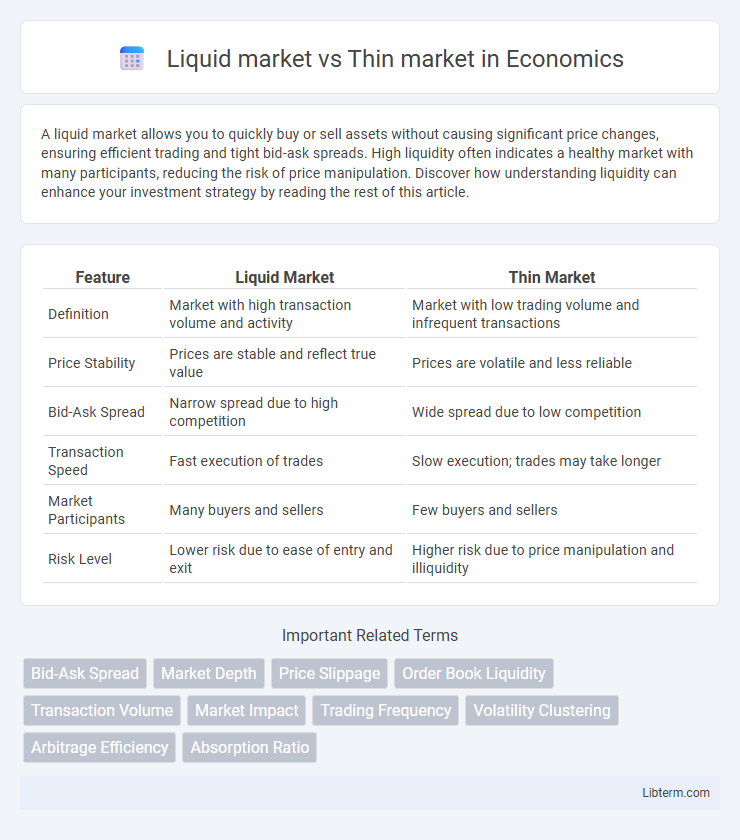 Liquid market vs Thin market in Economics

A liquid market allows you to quickly buy or sell assets without causing significant price changes, ensuring efficient trading and tight bid-ask spreads. High liquidity often indicates a healthy market with many participants, reducing the risk of price manipulation. Discover how understanding liquidity can enhance your investment strategy by reading the rest of this article.

| Feature | Liquid Market | Thin Market |
|---|---|---|
| Definition | Market with high transaction volume and activity | Market with low trading volume and infrequent transactions |
| Price Stability | Prices are stable and reflect true value | Prices are volatile and less reliable |
| Bid-Ask Spread | Narrow spread due to high competition | Wide spread due to low competition |
| Transaction Speed | Fast execution of trades | Slow execution; trades may take longer |
| Market Participants | Many buyers and sellers | Few buyers and sellers |
| Risk Level | Lower risk due to ease of entry and exit | Higher risk due to price manipulation and illiquidity |

Important Related Terms

Bid-Ask Spread
Market Depth
Price Slippage
Order Book Liquidity
Transaction Volume
Market Impact
Trading Frequency
Volatility Clustering
Arbitrage Efficiency
Absorption Ratio

Libterm.com