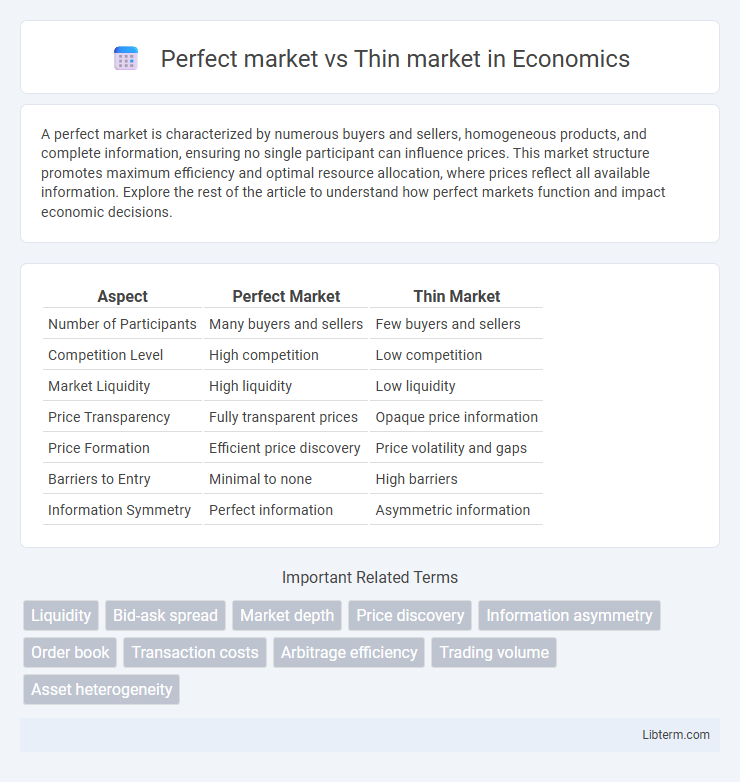 Perfect market vs Thin market in Economics

A perfect market is characterized by numerous buyers and sellers, homogeneous products, and complete information, ensuring no single participant can influence prices. This market structure promotes maximum efficiency and optimal resource allocation, where prices reflect all available information. Explore the rest of the article to understand how perfect markets function and impact economic decisions.

| Aspect | Perfect Market | Thin Market |
|---|---|---|
| Number of Participants | Many buyers and sellers | Few buyers and sellers |
| Competition Level | High competition | Low competition |
| Market Liquidity | High liquidity | Low liquidity |
| Price Transparency | Fully transparent prices | Opaque price information |
| Price Formation | Efficient price discovery | Price volatility and gaps |
| Barriers to Entry | Minimal to none | High barriers |
| Information Symmetry | Perfect information | Asymmetric information |

Important Related Terms

Liquidity
Bid-ask spread
Market depth
Price discovery
Information asymmetry
Order book
Transaction costs
Arbitrage efficiency
Trading volume
Asset heterogeneity

Libterm.com