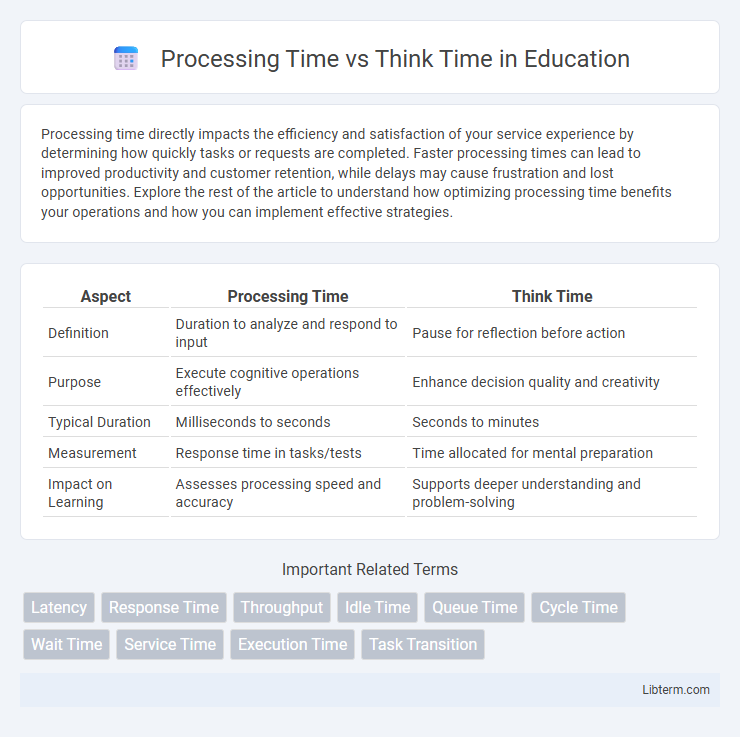 Processing Time vs Think Time in Education

Processing time directly impacts the efficiency and satisfaction of your service experience by determining how quickly tasks or requests are completed. Faster processing times can lead to improved productivity and customer retention, while delays may cause frustration and lost opportunities. Explore the rest of the article to understand how optimizing processing time benefits your operations and how you can implement effective strategies.

| Aspect | Processing Time | Think Time |
|---|---|---|
| Definition | Duration to analyze and respond to input | Pause for reflection before action |
| Purpose | Execute cognitive operations effectively | Enhance decision quality and creativity |
| Typical Duration | Milliseconds to seconds | Seconds to minutes |
| Measurement | Response time in tasks/tests | Time allocated for mental preparation |
| Impact on Learning | Assesses processing speed and accuracy | Supports deeper understanding and problem-solving |

Important Related Terms

Latency Response Time Throughput Idle Time Queue Time Cycle Time Wait Time Service Time Execution Time Task Transition

Libterm.com