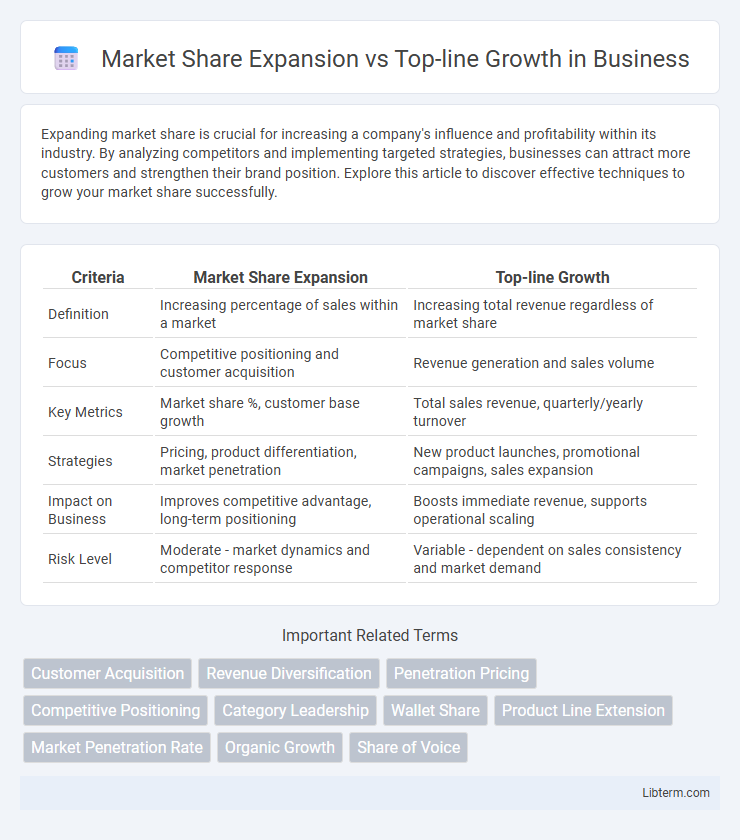 Market Share Expansion vs Top-line Growth in Business

Expanding market share is crucial for increasing a company's influence and profitability within its industry. By analyzing competitors and implementing targeted strategies, businesses can attract more customers and strengthen their brand position. Explore this article to discover effective techniques to grow your market share successfully.

| Criteria | Market Share Expansion | Top-line Growth |
|---|---|---|
| Definition | Increasing percentage of sales within a market | Increasing total revenue regardless of market share |
| Focus | Competitive positioning and customer acquisition | Revenue generation and sales volume |
| Key Metrics | Market share %, customer base growth | Total sales revenue, quarterly/yearly turnover |
| Strategies | Pricing, product differentiation, market penetration | New product launches, promotional campaigns, sales expansion |
| Impact on Business | Improves competitive advantage, long-term positioning | Boosts immediate revenue, supports operational scaling |
| Risk Level | Moderate - market dynamics and competitor response | Variable - dependent on sales consistency and market demand |

Important Related Terms

Customer Acquisition
Revenue Diversification
Penetration Pricing
Competitive Positioning
Category Leadership
Wallet Share
Product Line Extension
Market Penetration Rate
Organic Growth
Share of Voice

Libterm.com