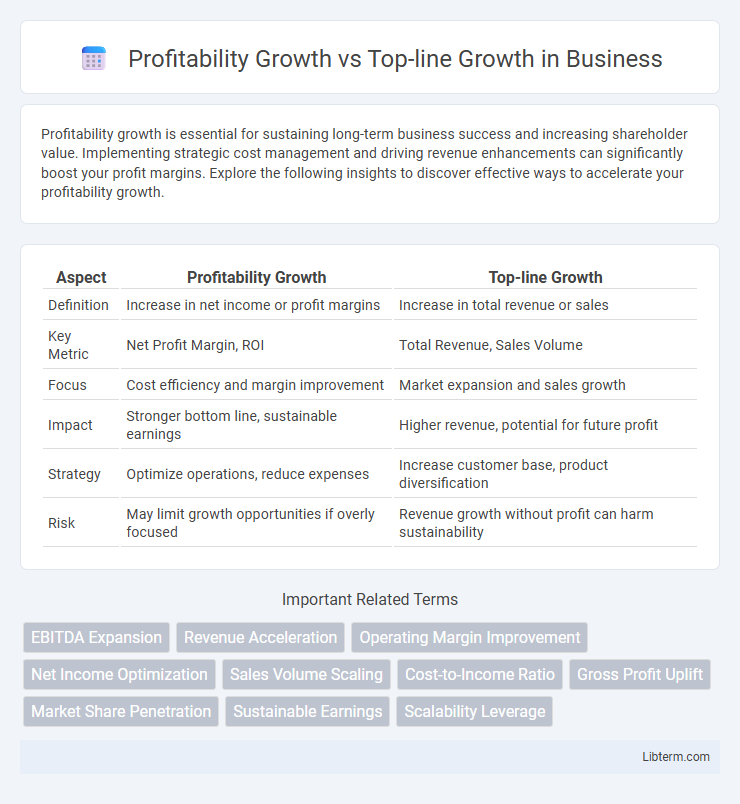 Profitability Growth vs Top-line Growth in Business

Profitability growth is essential for sustaining long-term business success and increasing shareholder value. Implementing strategic cost management and driving revenue enhancements can significantly boost your profit margins. Explore the following insights to discover effective ways to accelerate your profitability growth.

| Aspect | Profitability Growth | Top-line Growth |
|---|---|---|
| Definition | Increase in net income or profit margins | Increase in total revenue or sales |
| Key Metric | Net Profit Margin, ROI | Total Revenue, Sales Volume |
| Focus | Cost efficiency and margin improvement | Market expansion and sales growth |
| Impact | Stronger bottom line, sustainable earnings | Higher revenue, potential for future profit |
| Strategy | Optimize operations, reduce expenses | Increase customer base, product diversification |
| Risk | May limit growth opportunities if overly focused | Revenue growth without profit can harm sustainability |

Important Related Terms

EBITDA Expansion
Revenue Acceleration
Operating Margin Improvement
Net Income Optimization
Sales Volume Scaling
Cost-to-Income Ratio
Gross Profit Uplift
Market Share Penetration
Sustainable Earnings
Scalability Leverage

Libterm.com