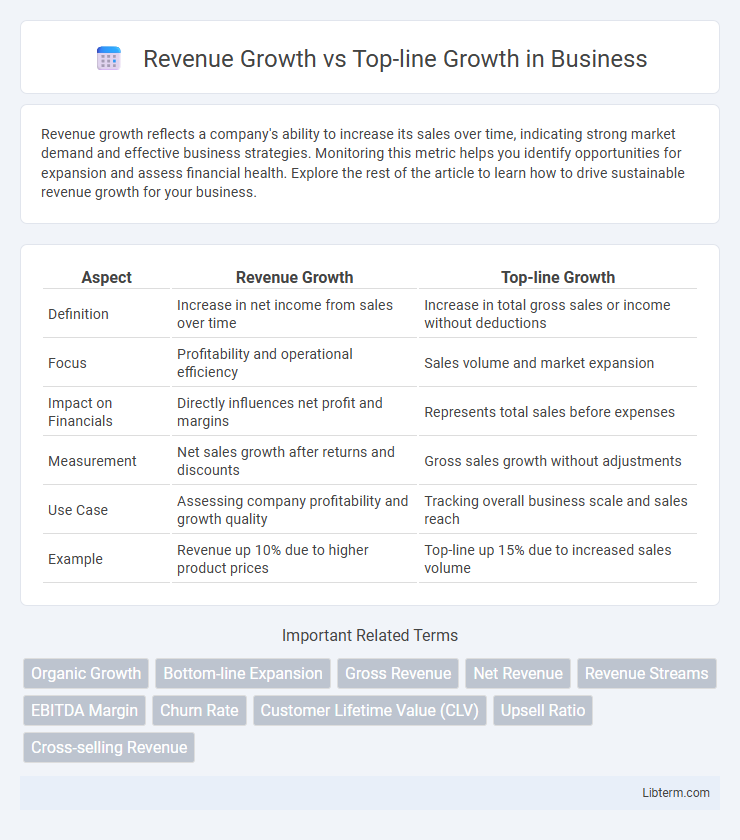 Revenue Growth vs Top-line Growth in Business

Revenue growth reflects a company's ability to increase its sales over time, indicating strong market demand and effective business strategies. Monitoring this metric helps you identify opportunities for expansion and assess financial health. Explore the rest of the article to learn how to drive sustainable revenue growth for your business.

| Aspect | Revenue Growth | Top-line Growth |
|---|---|---|
| Definition | Increase in net income from sales over time | Increase in total gross sales or income without deductions |
| Focus | Profitability and operational efficiency | Sales volume and market expansion |
| Impact on Financials | Directly influences net profit and margins | Represents total sales before expenses |
| Measurement | Net sales growth after returns and discounts | Gross sales growth without adjustments |
| Use Case | Assessing company profitability and growth quality | Tracking overall business scale and sales reach |
| Example | Revenue up 10% due to higher product prices | Top-line up 15% due to increased sales volume |

Important Related Terms

Organic Growth
Bottom-line Expansion
Gross Revenue
Net Revenue
Revenue Streams
EBITDA Margin
Churn Rate
Customer Lifetime Value (CLV)
Upsell Ratio
Cross-selling Revenue

Libterm.com