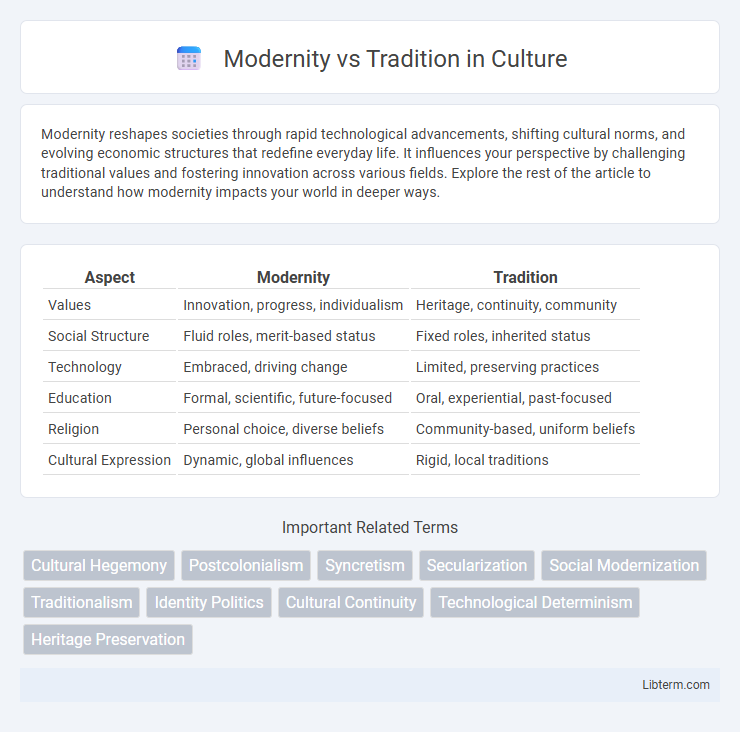 Modernity vs Tradition in Culture

Modernity reshapes societies through rapid technological advancements, shifting cultural norms, and evolving economic structures that redefine everyday life. It influences your perspective by challenging traditional values and fostering innovation across various fields. Explore the rest of the article to understand how modernity impacts your world in deeper ways.

| Aspect | Modernity | Tradition |
|---|---|---|
| Values | Innovation, progress, individualism | Heritage, continuity, community |
| Social Structure | Fluid roles, merit-based status | Fixed roles, inherited status |
| Technology | Embraced, driving change | Limited, preserving practices |
| Education | Formal, scientific, future-focused | Oral, experiential, past-focused |
| Religion | Personal choice, diverse beliefs | Community-based, uniform beliefs |
| Cultural Expression | Dynamic, global influences | Rigid, local traditions |

Important Related Terms

Cultural Hegemony
Postcolonialism
Syncretism
Secularization
Social Modernization
Traditionalism
Identity Politics
Cultural Continuity
Technological Determinism
Heritage Preservation

Libterm.com