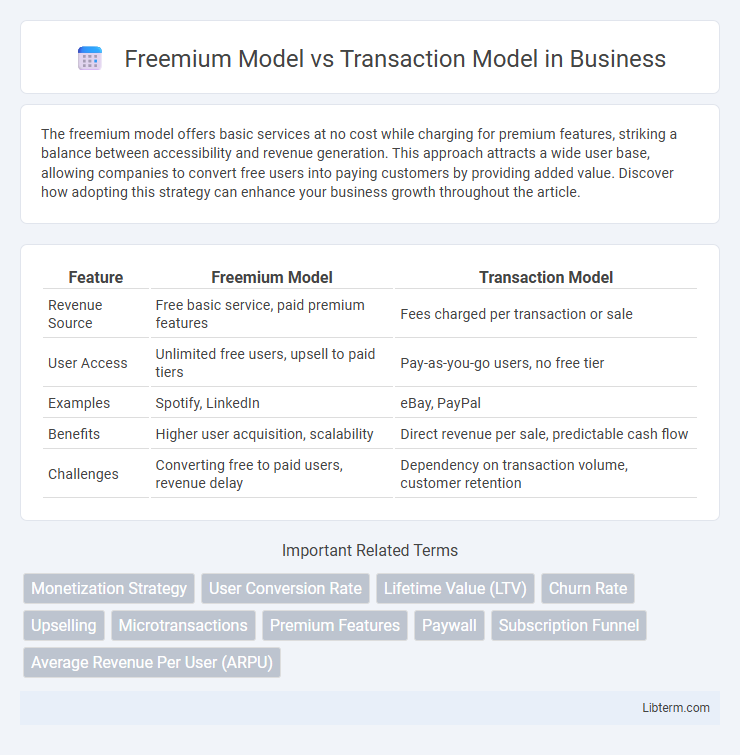 Freemium Model vs Transaction Model in Business

The freemium model offers basic services at no cost while charging for premium features, striking a balance between accessibility and revenue generation. This approach attracts a wide user base, allowing companies to convert free users into paying customers by providing added value. Discover how adopting this strategy can enhance your business growth throughout the article.

| Feature | Freemium Model | Transaction Model |
|---|---|---|
| Revenue Source | Free basic service, paid premium features | Fees charged per transaction or sale |
| User Access | Unlimited free users, upsell to paid tiers | Pay-as-you-go users, no free tier |
| Examples | Spotify, LinkedIn | eBay, PayPal |
| Benefits | Higher user acquisition, scalability | Direct revenue per sale, predictable cash flow |
| Challenges | Converting free to paid users, revenue delay | Dependency on transaction volume, customer retention |

Important Related Terms

Monetization Strategy
User Conversion Rate
Lifetime Value (LTV)
Churn Rate
Upselling
Microtransactions
Premium Features
Paywall
Subscription Funnel
Average Revenue Per User (ARPU)

Libterm.com