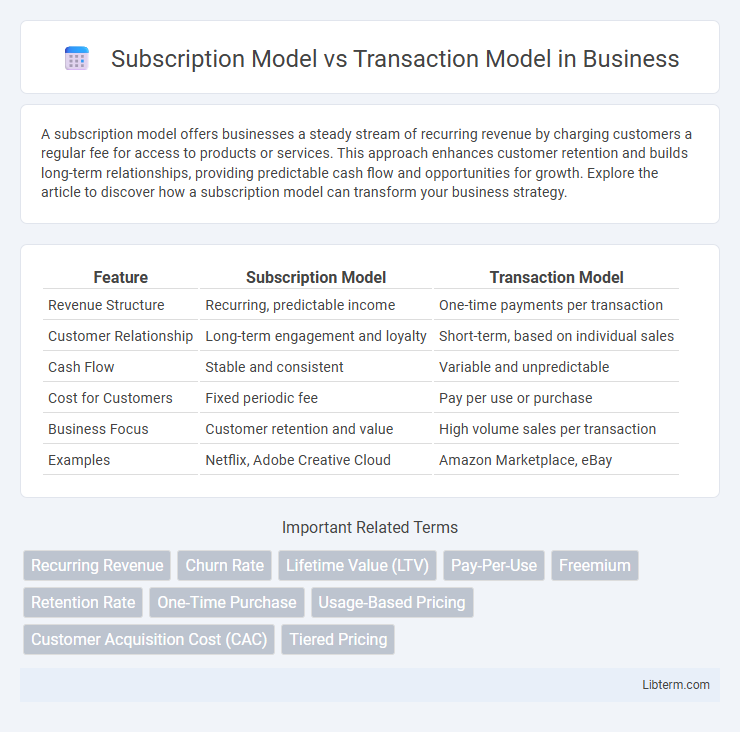 Subscription Model vs Transaction Model in Business

A subscription model offers businesses a steady stream of recurring revenue by charging customers a regular fee for access to products or services. This approach enhances customer retention and builds long-term relationships, providing predictable cash flow and opportunities for growth. Explore the article to discover how a subscription model can transform your business strategy.

| Feature | Subscription Model | Transaction Model |
|---|---|---|
| Revenue Structure | Recurring, predictable income | One-time payments per transaction |
| Customer Relationship | Long-term engagement and loyalty | Short-term, based on individual sales |
| Cash Flow | Stable and consistent | Variable and unpredictable |
| Cost for Customers | Fixed periodic fee | Pay per use or purchase |
| Business Focus | Customer retention and value | High volume sales per transaction |
| Examples | Netflix, Adobe Creative Cloud | Amazon Marketplace, eBay |

Important Related Terms

Recurring Revenue
Churn Rate
Lifetime Value (LTV)
Pay-Per-Use
Freemium
Retention Rate
One-Time Purchase
Usage-Based Pricing
Customer Acquisition Cost (CAC)
Tiered Pricing

Libterm.com