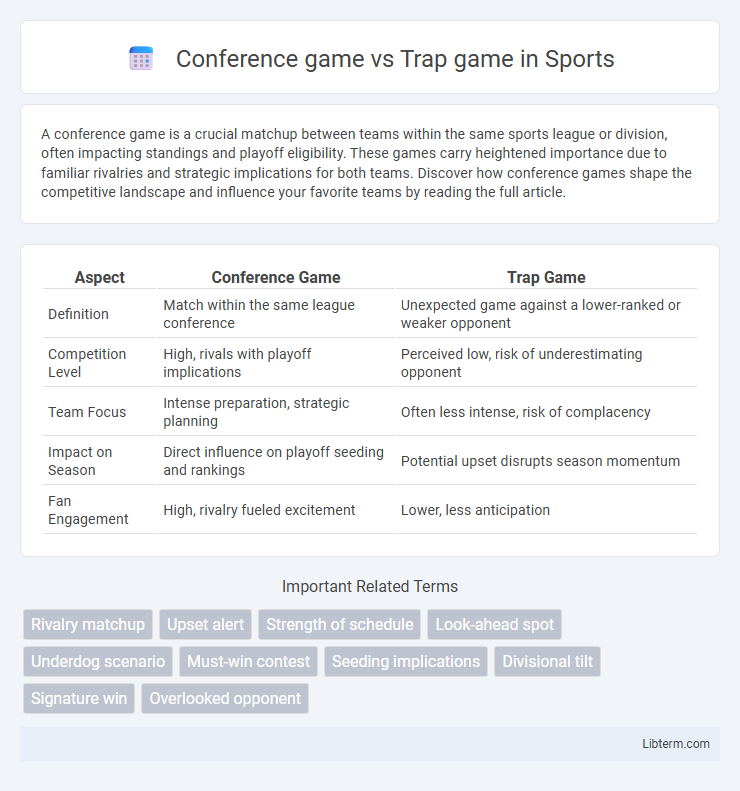 Conference game vs Trap game in Sports

A conference game is a crucial matchup between teams within the same sports league or division, often impacting standings and playoff eligibility. These games carry heightened importance due to familiar rivalries and strategic implications for both teams. Discover how conference games shape the competitive landscape and influence your favorite teams by reading the full article.

| Aspect | Conference Game | Trap Game |
|---|---|---|
| Definition | Match within the same league conference | Unexpected game against a lower-ranked or weaker opponent |
| Competition Level | High, rivals with playoff implications | Perceived low, risk of underestimating opponent |
| Team Focus | Intense preparation, strategic planning | Often less intense, risk of complacency |
| Impact on Season | Direct influence on playoff seeding and rankings | Potential upset disrupts season momentum |
| Fan Engagement | High, rivalry fueled excitement | Lower, less anticipation |

Important Related Terms

Rivalry matchup
Upset alert
Strength of schedule
Look-ahead spot
Underdog scenario
Must-win contest
Seeding implications
Divisional tilt
Signature win
Overlooked opponent

Libterm.com