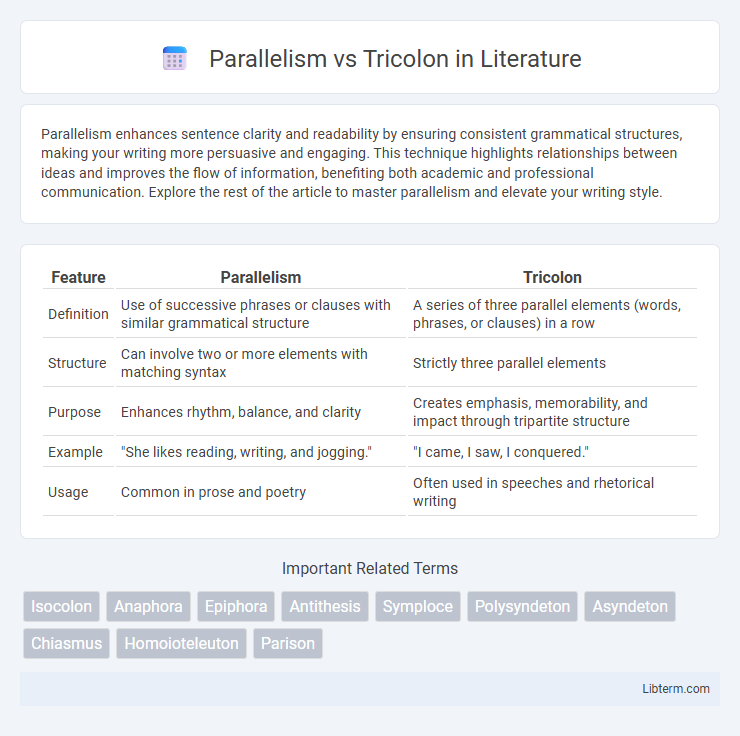 Parallelism vs Tricolon in Literature

Parallelism enhances sentence clarity and readability by ensuring consistent grammatical structures, making your writing more persuasive and engaging. This technique highlights relationships between ideas and improves the flow of information, benefiting both academic and professional communication. Explore the rest of the article to master parallelism and elevate your writing style.

| Feature | Parallelism | Tricolon |
|---|---|---|
| Definition | Use of successive phrases or clauses with similar grammatical structure | A series of three parallel elements (words, phrases, or clauses) in a row |
| Structure | Can involve two or more elements with matching syntax | Strictly three parallel elements |
| Purpose | Enhances rhythm, balance, and clarity | Creates emphasis, memorability, and impact through tripartite structure |
| Example | "She likes reading, writing, and jogging." | "I came, I saw, I conquered." |
| Usage | Common in prose and poetry | Often used in speeches and rhetorical writing |

Important Related Terms

Isocolon Anaphora Epiphora Antithesis Symploce Polysyndeton Asyndeton Chiasmus Homoioteleuton Parison

Libterm.com