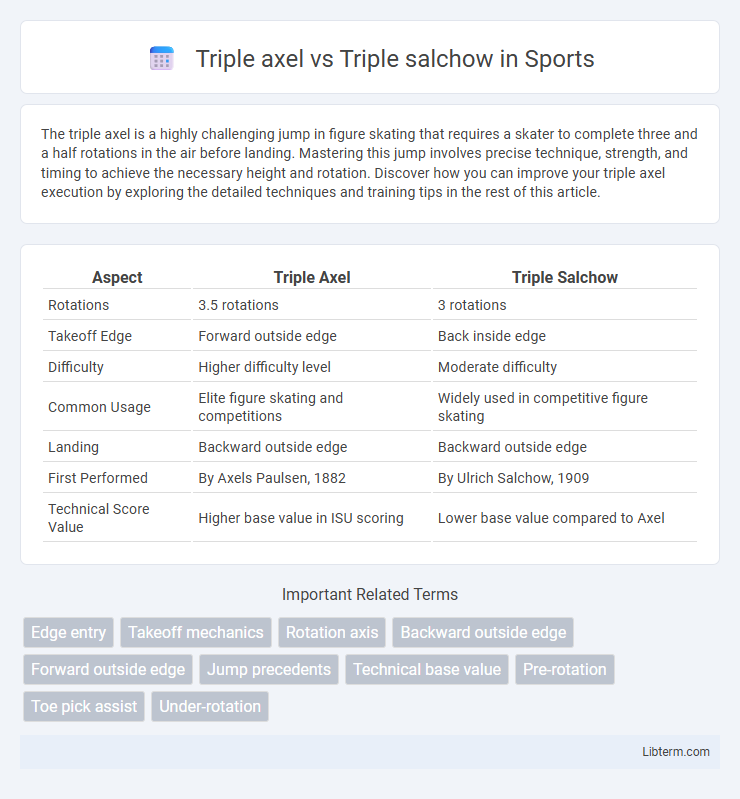 Triple axel vs Triple salchow in Sports

The triple axel is a highly challenging jump in figure skating that requires a skater to complete three and a half rotations in the air before landing. Mastering this jump involves precise technique, strength, and timing to achieve the necessary height and rotation. Discover how you can improve your triple axel execution by exploring the detailed techniques and training tips in the rest of this article.

| Aspect | Triple Axel | Triple Salchow |
|---|---|---|
| Rotations | 3.5 rotations | 3 rotations |
| Takeoff Edge | Forward outside edge | Back inside edge |
| Difficulty | Higher difficulty level | Moderate difficulty |
| Common Usage | Elite figure skating and competitions | Widely used in competitive figure skating |
| Landing | Backward outside edge | Backward outside edge |
| First Performed | By Axels Paulsen, 1882 | By Ulrich Salchow, 1909 |
| Technical Score Value | Higher base value in ISU scoring | Lower base value compared to Axel |

Important Related Terms

Edge entry
Takeoff mechanics
Rotation axis
Backward outside edge
Forward outside edge
Jump precedents
Technical base value
Pre-rotation
Toe pick assist
Under-rotation

Libterm.com