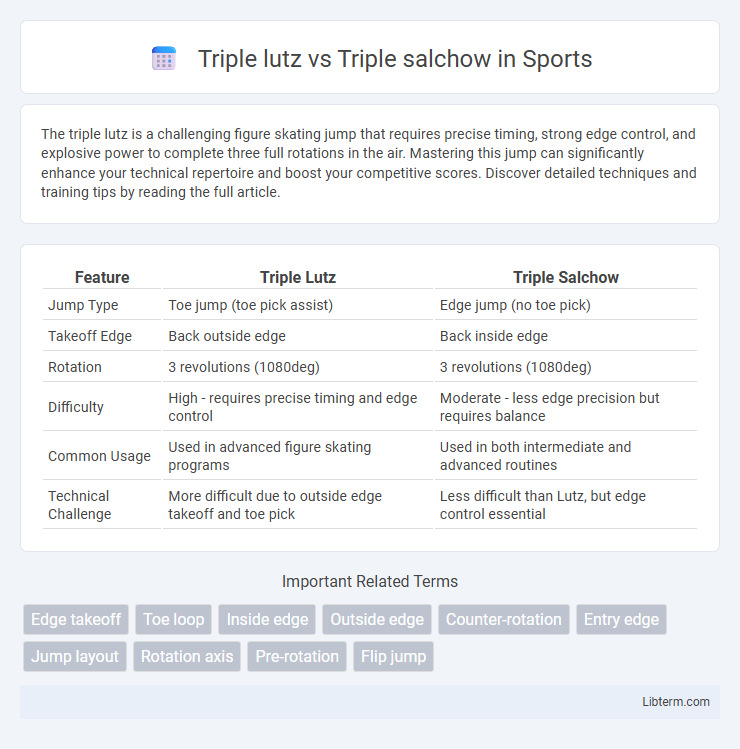 Triple lutz vs Triple salchow in Sports

The triple lutz is a challenging figure skating jump that requires precise timing, strong edge control, and explosive power to complete three full rotations in the air. Mastering this jump can significantly enhance your technical repertoire and boost your competitive scores. Discover detailed techniques and training tips by reading the full article.

| Feature | Triple Lutz | Triple Salchow |
|---|---|---|
| Jump Type | Toe jump (toe pick assist) | Edge jump (no toe pick) |
| Takeoff Edge | Back outside edge | Back inside edge |
| Rotation | 3 revolutions (1080deg) | 3 revolutions (1080deg) |
| Difficulty | High - requires precise timing and edge control | Moderate - less edge precision but requires balance |
| Common Usage | Used in advanced figure skating programs | Used in both intermediate and advanced routines |
| Technical Challenge | More difficult due to outside edge takeoff and toe pick | Less difficult than Lutz, but edge control essential |

Important Related Terms

Edge takeoff
Toe loop
Inside edge
Outside edge
Counter-rotation
Entry edge
Jump layout
Rotation axis
Pre-rotation
Flip jump

Libterm.com