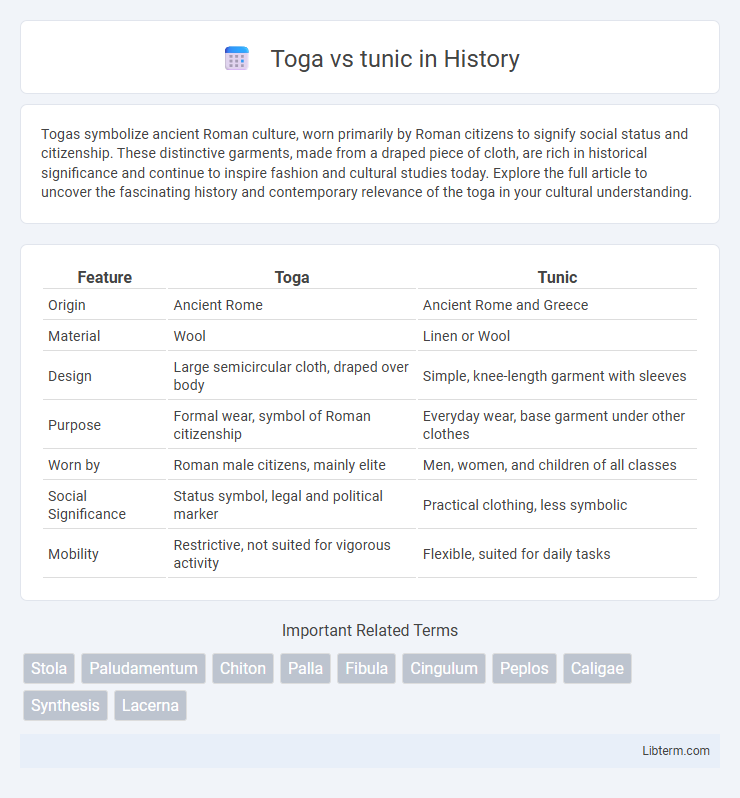 Toga vs tunic in History

Togas symbolize ancient Roman culture, worn primarily by Roman citizens to signify social status and citizenship. These distinctive garments, made from a draped piece of cloth, are rich in historical significance and continue to inspire fashion and cultural studies today. Explore the full article to uncover the fascinating history and contemporary relevance of the toga in your cultural understanding.

| Feature | Toga | Tunic |
|---|---|---|
| Origin | Ancient Rome | Ancient Rome and Greece |
| Material | Wool | Linen or Wool |
| Design | Large semicircular cloth, draped over body | Simple, knee-length garment with sleeves |
| Purpose | Formal wear, symbol of Roman citizenship | Everyday wear, base garment under other clothes |
| Worn by | Roman male citizens, mainly elite | Men, women, and children of all classes |
| Social Significance | Status symbol, legal and political marker | Practical clothing, less symbolic |
| Mobility | Restrictive, not suited for vigorous activity | Flexible, suited for daily tasks |

Important Related Terms

Stola Paludamentum Chiton Palla Fibula Cingulum Peplos Caligae Synthesis Lacerna

Libterm.com