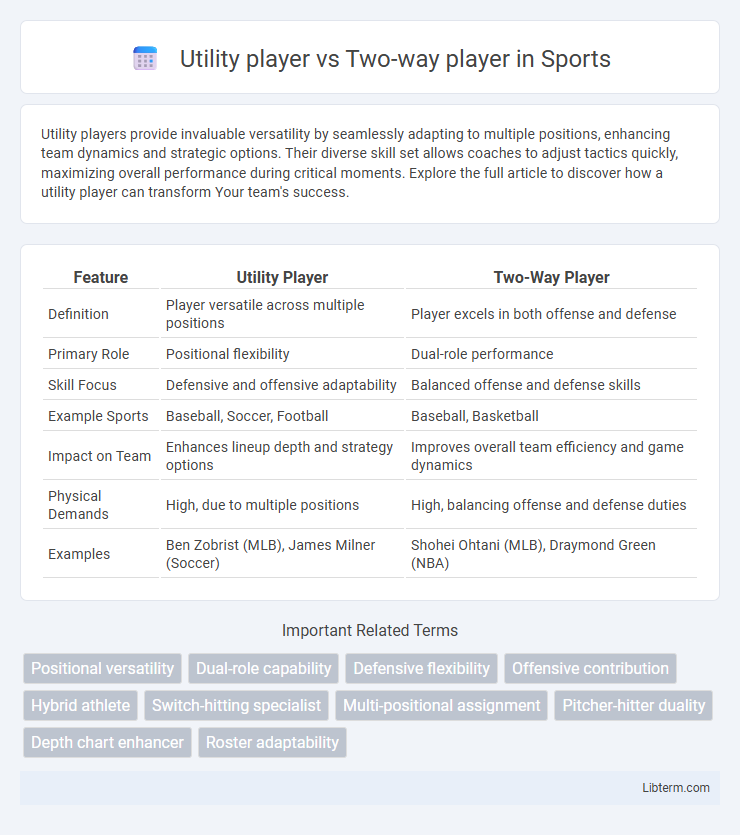 Utility player vs Two-way player in Sports

Utility players provide invaluable versatility by seamlessly adapting to multiple positions, enhancing team dynamics and strategic options. Their diverse skill set allows coaches to adjust tactics quickly, maximizing overall performance during critical moments. Explore the full article to discover how a utility player can transform Your team's success.

| Feature | Utility Player | Two-Way Player |
|---|---|---|
| Definition | Player versatile across multiple positions | Player excels in both offense and defense |
| Primary Role | Positional flexibility | Dual-role performance |
| Skill Focus | Defensive and offensive adaptability | Balanced offense and defense skills |
| Example Sports | Baseball, Soccer, Football | Baseball, Basketball |
| Impact on Team | Enhances lineup depth and strategy options | Improves overall team efficiency and game dynamics |
| Physical Demands | High, due to multiple positions | High, balancing offense and defense duties |
| Examples | Ben Zobrist (MLB), James Milner (Soccer) | Shohei Ohtani (MLB), Draymond Green (NBA) |

Important Related Terms

Positional versatility
Dual-role capability
Defensive flexibility
Offensive contribution
Hybrid athlete
Switch-hitting specialist
Multi-positional assignment
Pitcher-hitter duality
Depth chart enhancer
Roster adaptability

Libterm.com