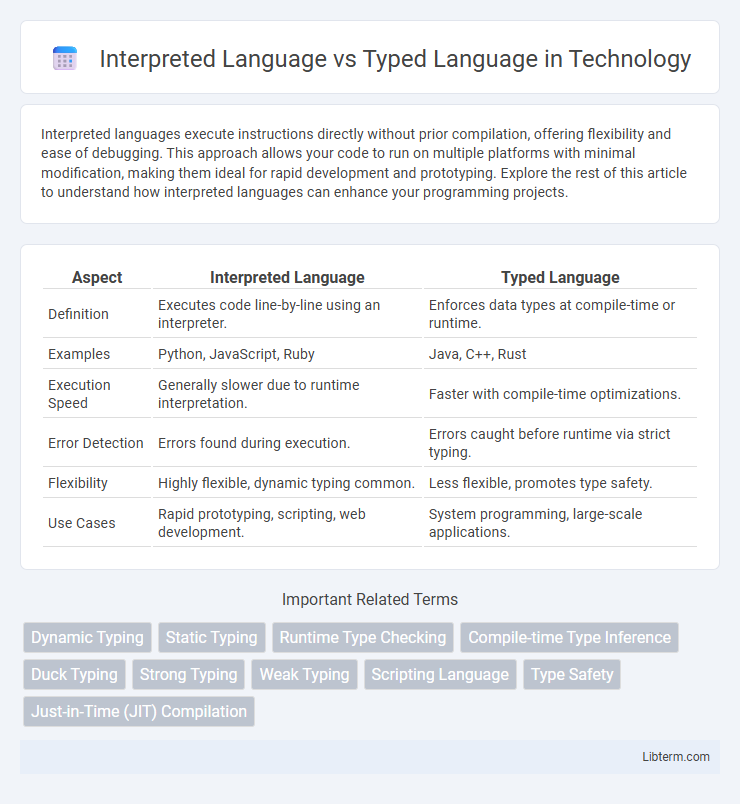 Interpreted Language vs Typed Language in Technology

Interpreted languages execute instructions directly without prior compilation, offering flexibility and ease of debugging. This approach allows your code to run on multiple platforms with minimal modification, making them ideal for rapid development and prototyping. Explore the rest of this article to understand how interpreted languages can enhance your programming projects.

| Aspect | Interpreted Language | Typed Language |
|---|---|---|
| Definition | Executes code line-by-line using an interpreter. | Enforces data types at compile-time or runtime. |
| Examples | Python, JavaScript, Ruby | Java, C++, Rust |
| Execution Speed | Generally slower due to runtime interpretation. | Faster with compile-time optimizations. |
| Error Detection | Errors found during execution. | Errors caught before runtime via strict typing. |
| Flexibility | Highly flexible, dynamic typing common. | Less flexible, promotes type safety. |
| Use Cases | Rapid prototyping, scripting, web development. | System programming, large-scale applications. |

Important Related Terms

Dynamic Typing
Static Typing
Runtime Type Checking
Compile-time Type Inference
Duck Typing
Strong Typing
Weak Typing
Scripting Language
Type Safety
Just-in-Time (JIT) Compilation

Libterm.com