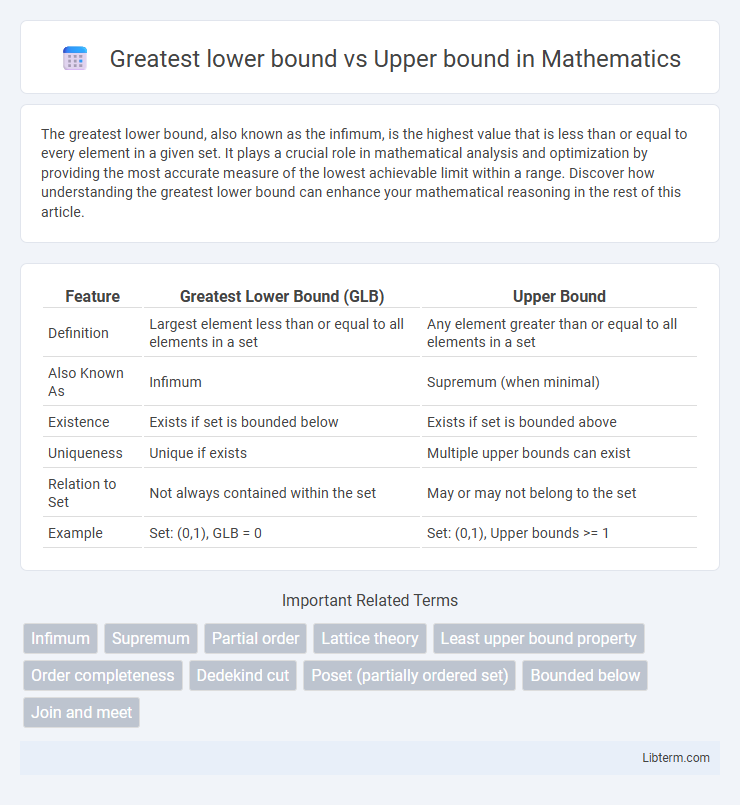 Greatest lower bound vs Upper bound in Mathematics

The greatest lower bound, also known as the infimum, is the highest value that is less than or equal to every element in a given set. It plays a crucial role in mathematical analysis and optimization by providing the most accurate measure of the lowest achievable limit within a range. Discover how understanding the greatest lower bound can enhance your mathematical reasoning in the rest of this article.

| Feature | Greatest Lower Bound (GLB) | Upper Bound |
|---|---|---|
| Definition | Largest element less than or equal to all elements in a set | Any element greater than or equal to all elements in a set |
| Also Known As | Infimum | Supremum (when minimal) |
| Existence | Exists if set is bounded below | Exists if set is bounded above |
| Uniqueness | Unique if exists | Multiple upper bounds can exist |
| Relation to Set | Not always contained within the set | May or may not belong to the set |
| Example | Set: (0,1), GLB = 0 | Set: (0,1), Upper bounds >= 1 |

Important Related Terms

Infimum Supremum Partial order Lattice theory Least upper bound property Order completeness Dedekind cut Poset (partially ordered set) Bounded below Join and meet

Libterm.com