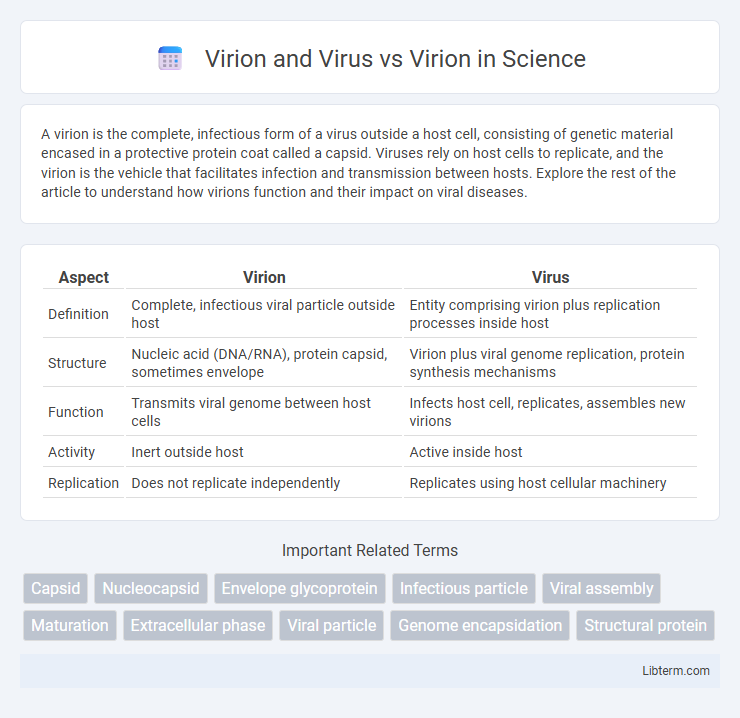 Virion and Virus vs Virion in Science

A virion is the complete, infectious form of a virus outside a host cell, consisting of genetic material encased in a protective protein coat called a capsid. Viruses rely on host cells to replicate, and the virion is the vehicle that facilitates infection and transmission between hosts. Explore the rest of the article to understand how virions function and their impact on viral diseases.

| Aspect | Virion | Virus |
|---|---|---|
| Definition | Complete, infectious viral particle outside host | Entity comprising virion plus replication processes inside host |
| Structure | Nucleic acid (DNA/RNA), protein capsid, sometimes envelope | Virion plus viral genome replication, protein synthesis mechanisms |
| Function | Transmits viral genome between host cells | Infects host cell, replicates, assembles new virions |
| Activity | Inert outside host | Active inside host |
| Replication | Does not replicate independently | Replicates using host cellular machinery |

Important Related Terms

Capsid
Nucleocapsid
Envelope glycoprotein
Infectious particle
Viral assembly
Maturation
Extracellular phase
Viral particle
Genome encapsidation
Structural protein

Libterm.com