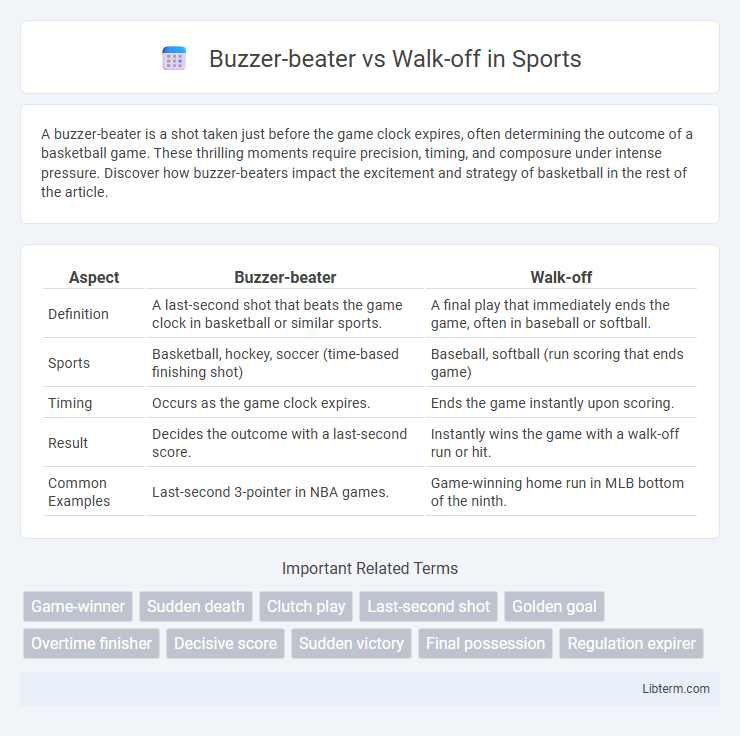 Buzzer-beater vs Walk-off in Sports

A buzzer-beater is a shot taken just before the game clock expires, often determining the outcome of a basketball game. These thrilling moments require precision, timing, and composure under intense pressure. Discover how buzzer-beaters impact the excitement and strategy of basketball in the rest of the article.

| Aspect | Buzzer-beater | Walk-off |
|---|---|---|
| Definition | A last-second shot that beats the game clock in basketball or similar sports. | A final play that immediately ends the game, often in baseball or softball. |
| Sports | Basketball, hockey, soccer (time-based finishing shot) | Baseball, softball (run scoring that ends game) |
| Timing | Occurs as the game clock expires. | Ends the game instantly upon scoring. |
| Result | Decides the outcome with a last-second score. | Instantly wins the game with a walk-off run or hit. |
| Common Examples | Last-second 3-pointer in NBA games. | Game-winning home run in MLB bottom of the ninth. |

Important Related Terms

Game-winner
Sudden death
Clutch play
Last-second shot
Golden goal
Overtime finisher
Decisive score
Sudden victory
Final possession
Regulation expirer

Libterm.com