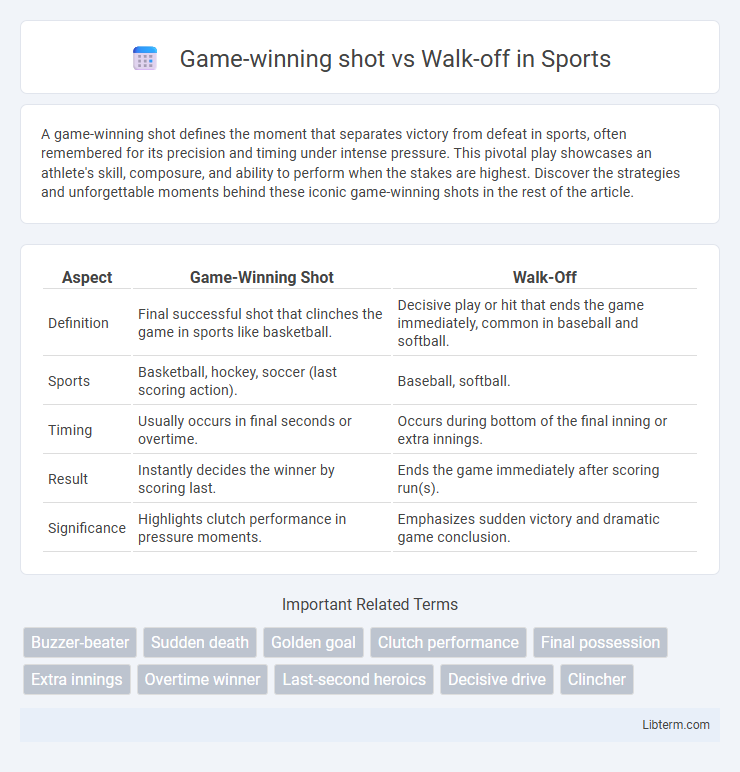 Game-winning shot vs Walk-off in Sports

A game-winning shot defines the moment that separates victory from defeat in sports, often remembered for its precision and timing under intense pressure. This pivotal play showcases an athlete's skill, composure, and ability to perform when the stakes are highest. Discover the strategies and unforgettable moments behind these iconic game-winning shots in the rest of the article.

| Aspect | Game-Winning Shot | Walk-Off |
|---|---|---|
| Definition | Final successful shot that clinches the game in sports like basketball. | Decisive play or hit that ends the game immediately, common in baseball and softball. |
| Sports | Basketball, hockey, soccer (last scoring action). | Baseball, softball. |
| Timing | Usually occurs in final seconds or overtime. | Occurs during bottom of the final inning or extra innings. |
| Result | Instantly decides the winner by scoring last. | Ends the game immediately after scoring run(s). |
| Significance | Highlights clutch performance in pressure moments. | Emphasizes sudden victory and dramatic game conclusion. |

Important Related Terms

Buzzer-beater
Sudden death
Golden goal
Clutch performance
Final possession
Extra innings
Overtime winner
Last-second heroics
Decisive drive
Clincher

Libterm.com